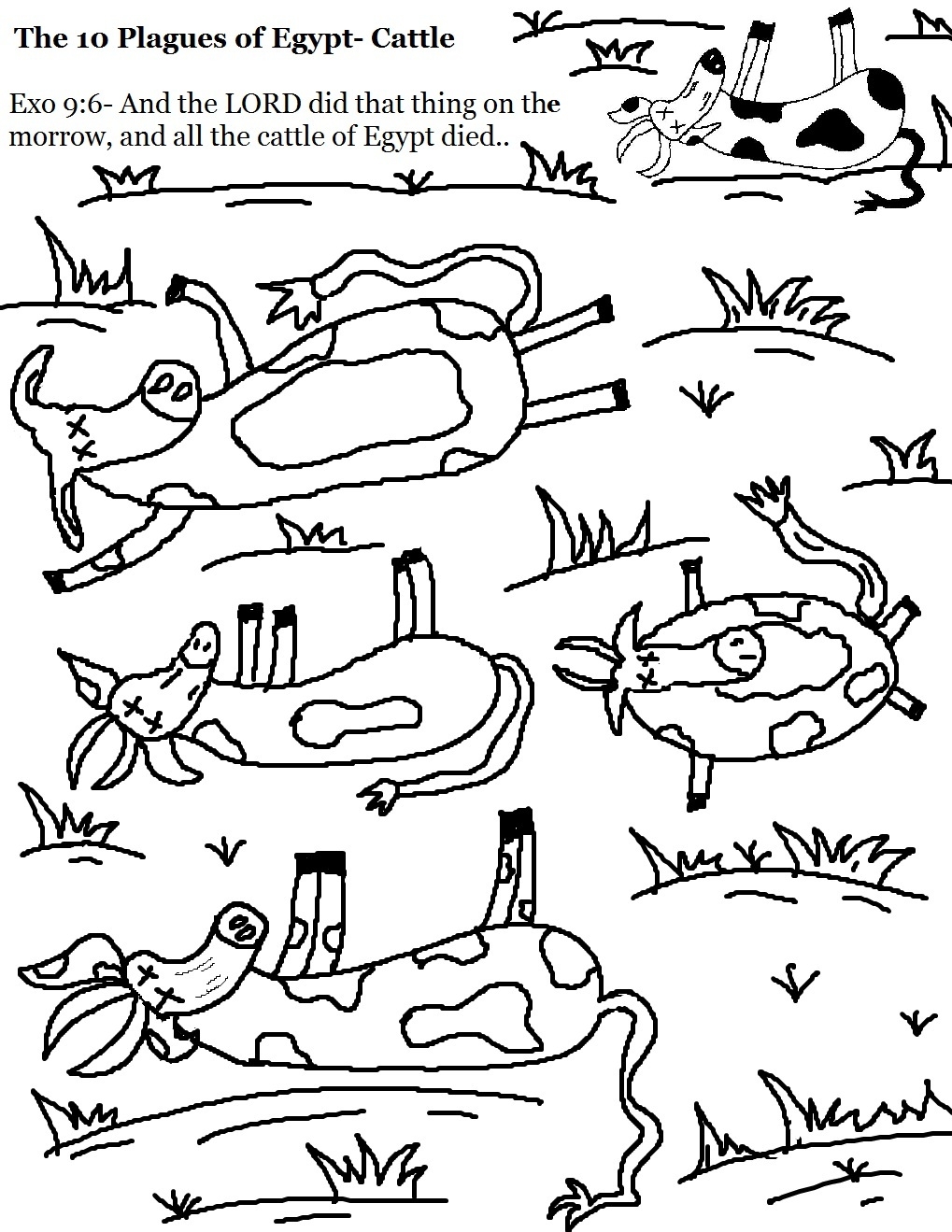 The 10 Plagues of Egypt- Cattle

Exo 9:6- And the LORD did that thing on the morrow, and all the cattle of Egypt died..