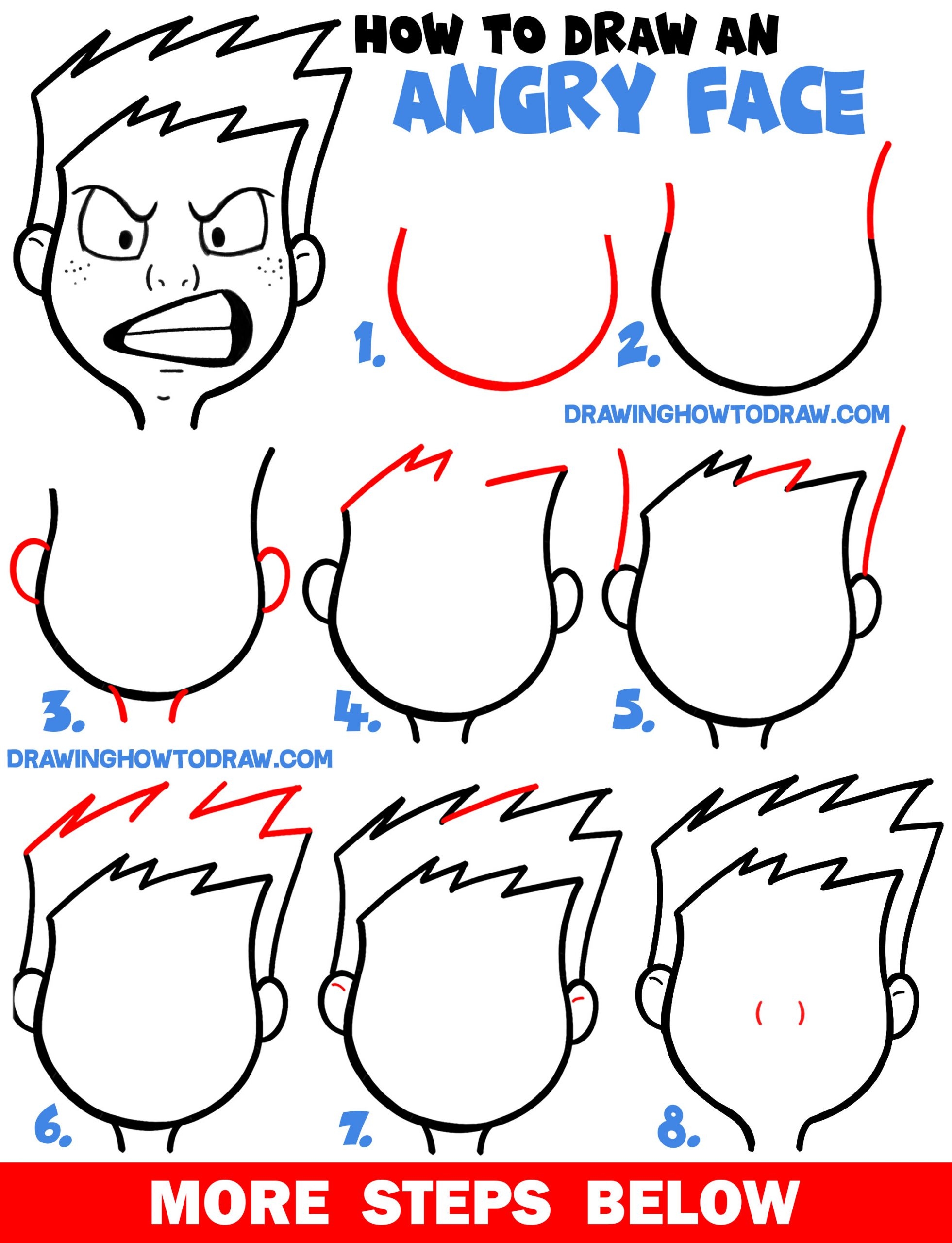 HOW TO DRAW AN
ANGRY FACE

1.

2.

DRAWINGHOWTODRAW.COM

3.

4.

5.

DRAWINGHOWTODRAW.COM

6.

7.

8.

MORE STEPS BELOW