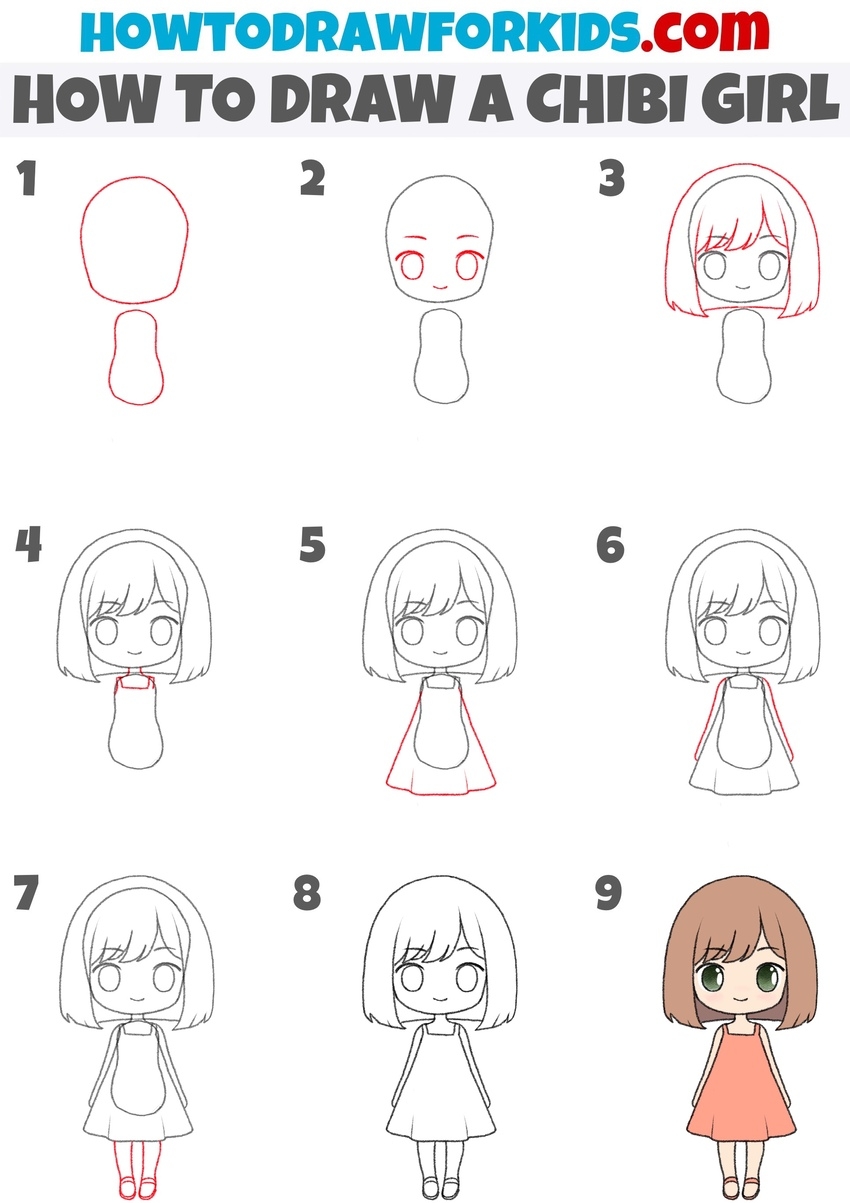 HOWTODRAWFORKIDS.com
HOW TO DRAW A CHIBI GIRL

1

2

3

4

5

6

7

8

9