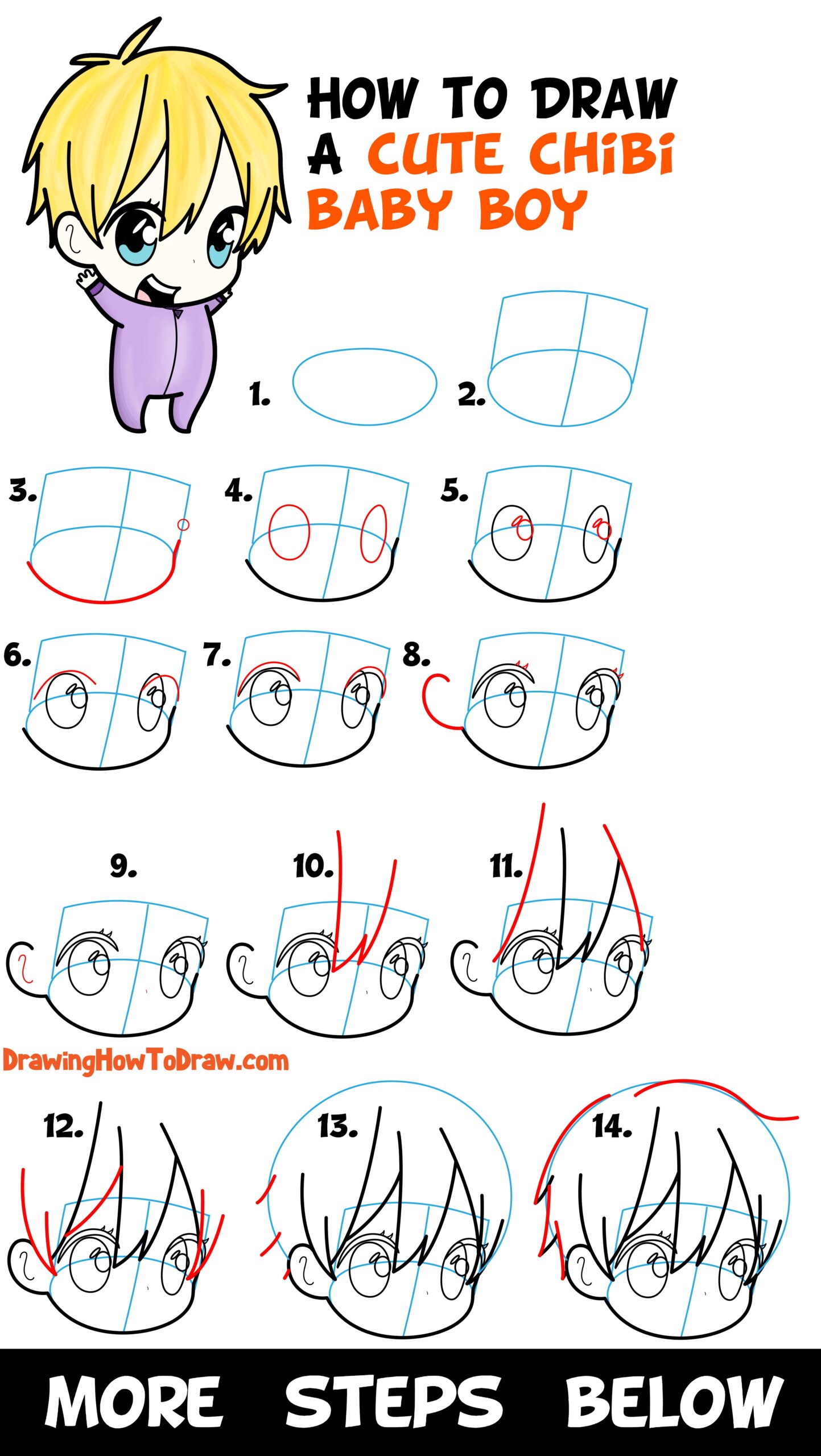 HOW TO DRAW A CUTE CHiBi BABY BOY

1.

2.

3.

4.

5.

6.

7.

8.

9.

10.

11.

DrawingHowToDraw.com

12.

13.

14.

MORE STEPS BELOW