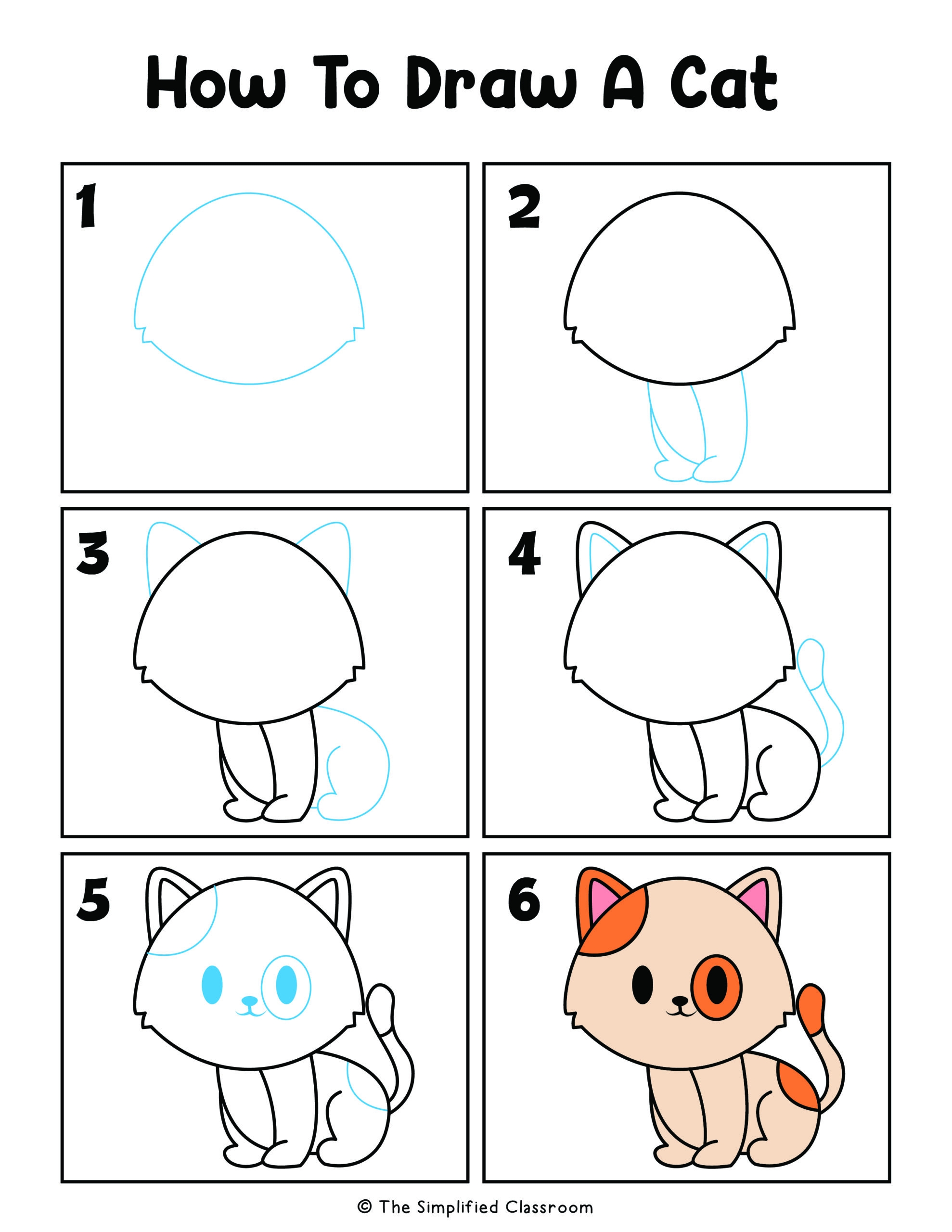 How To Draw A Cat

1

2

3

4

5

6

© The Simplified Classroom