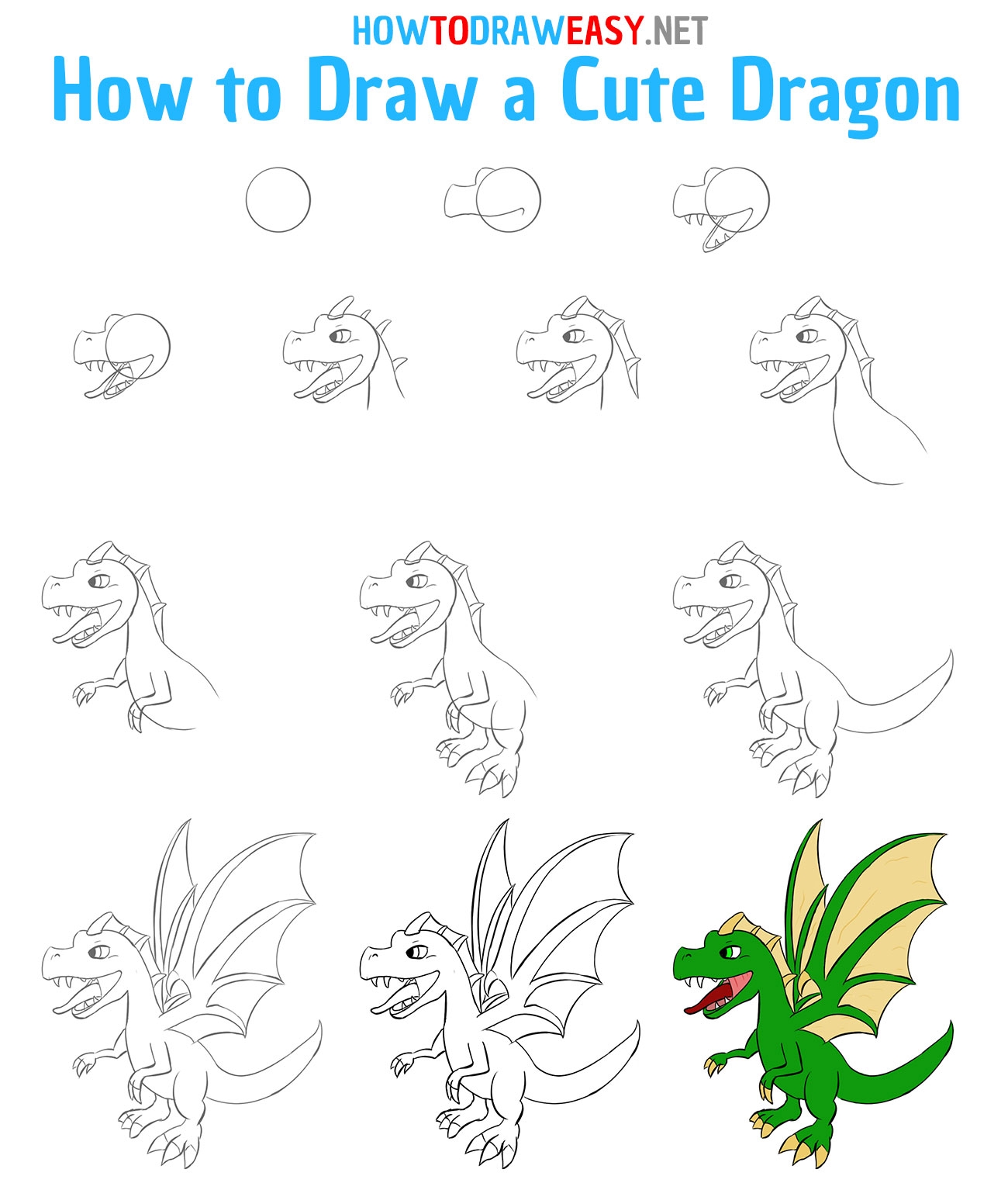 HOWTODRAWEASY.NET
How to Draw a Cute Dragon