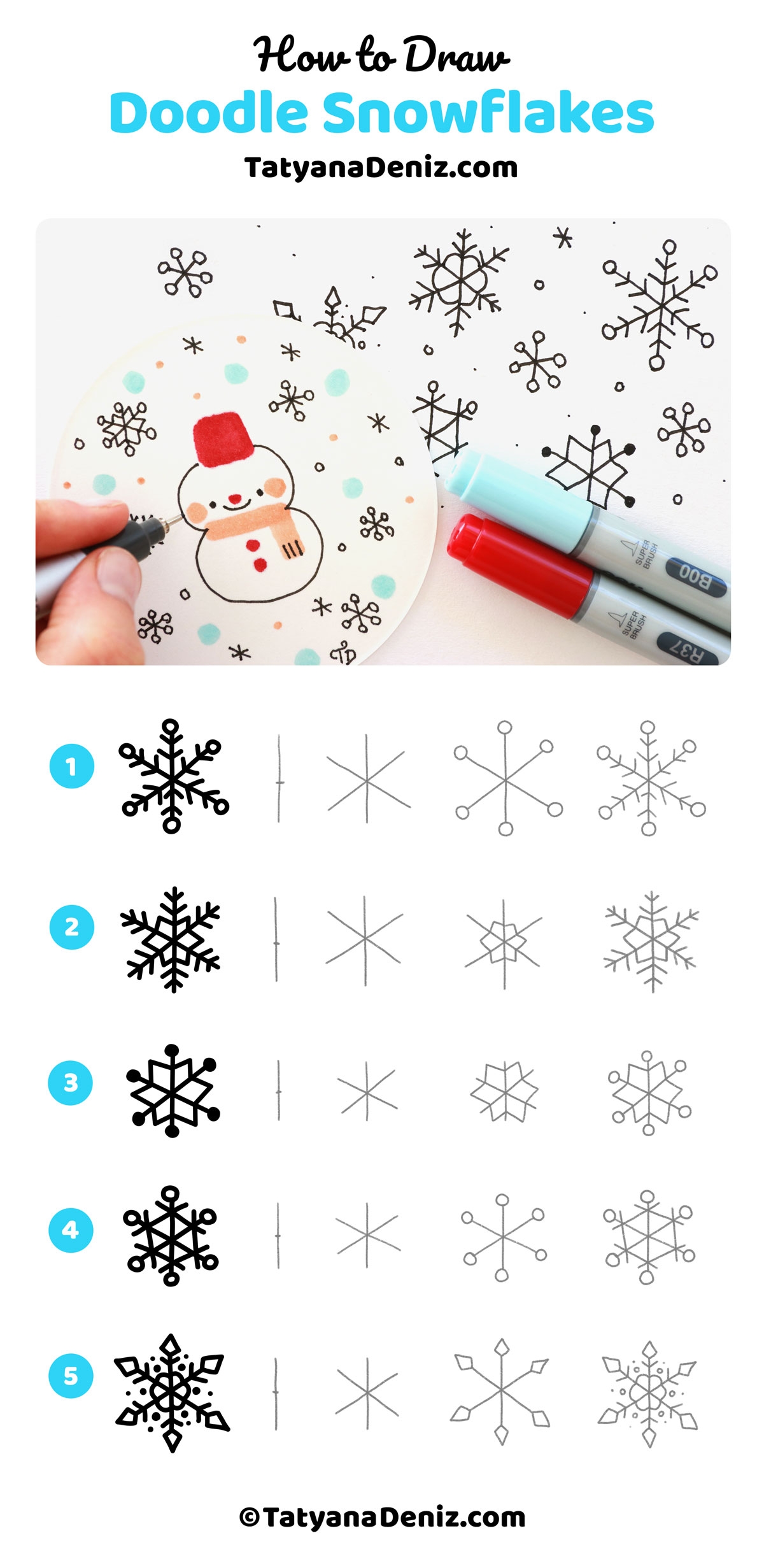 How to Draw
Doodle Snowflakes
TatyanaDeniz.com

SUPER BRUSH
B00
SUPER BRUSH
R37

1
2
3
4
5

©TatyanaDeniz.com