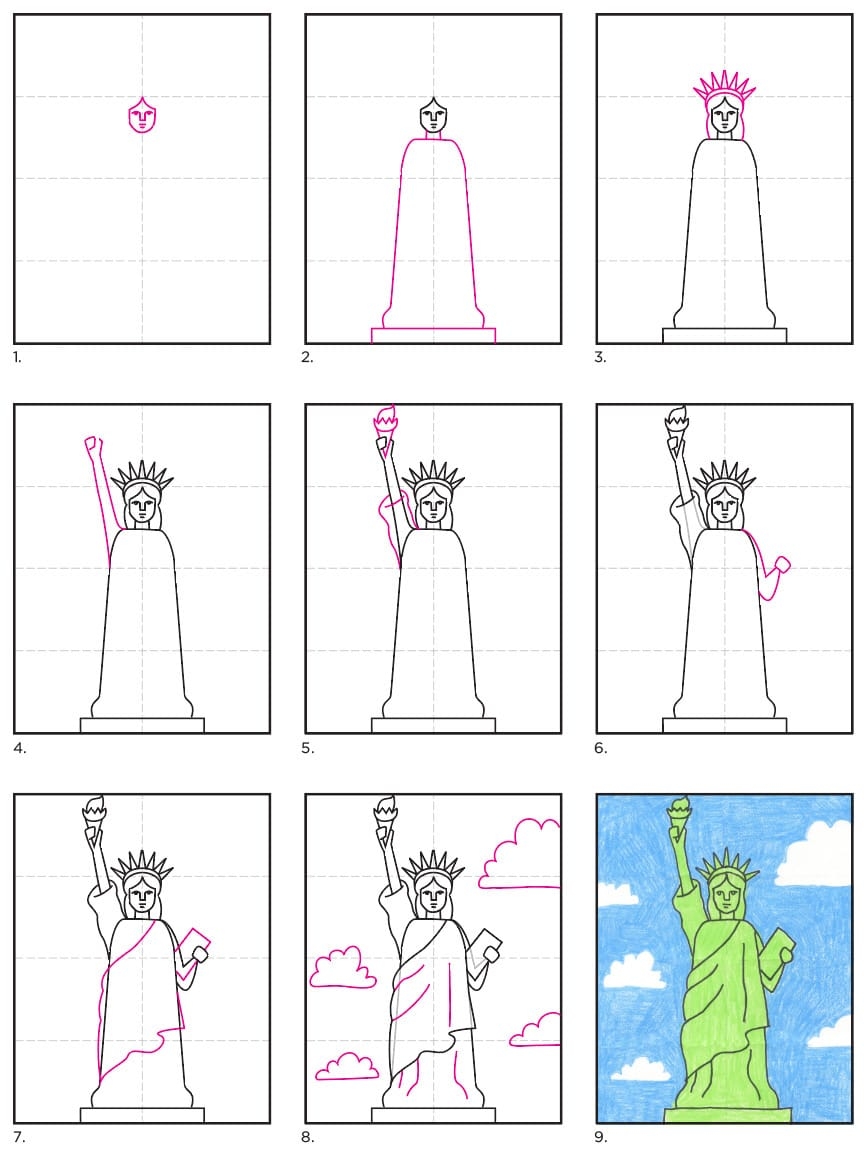 1.

2.

3.

4.

5.

6.

7.

8.

9.