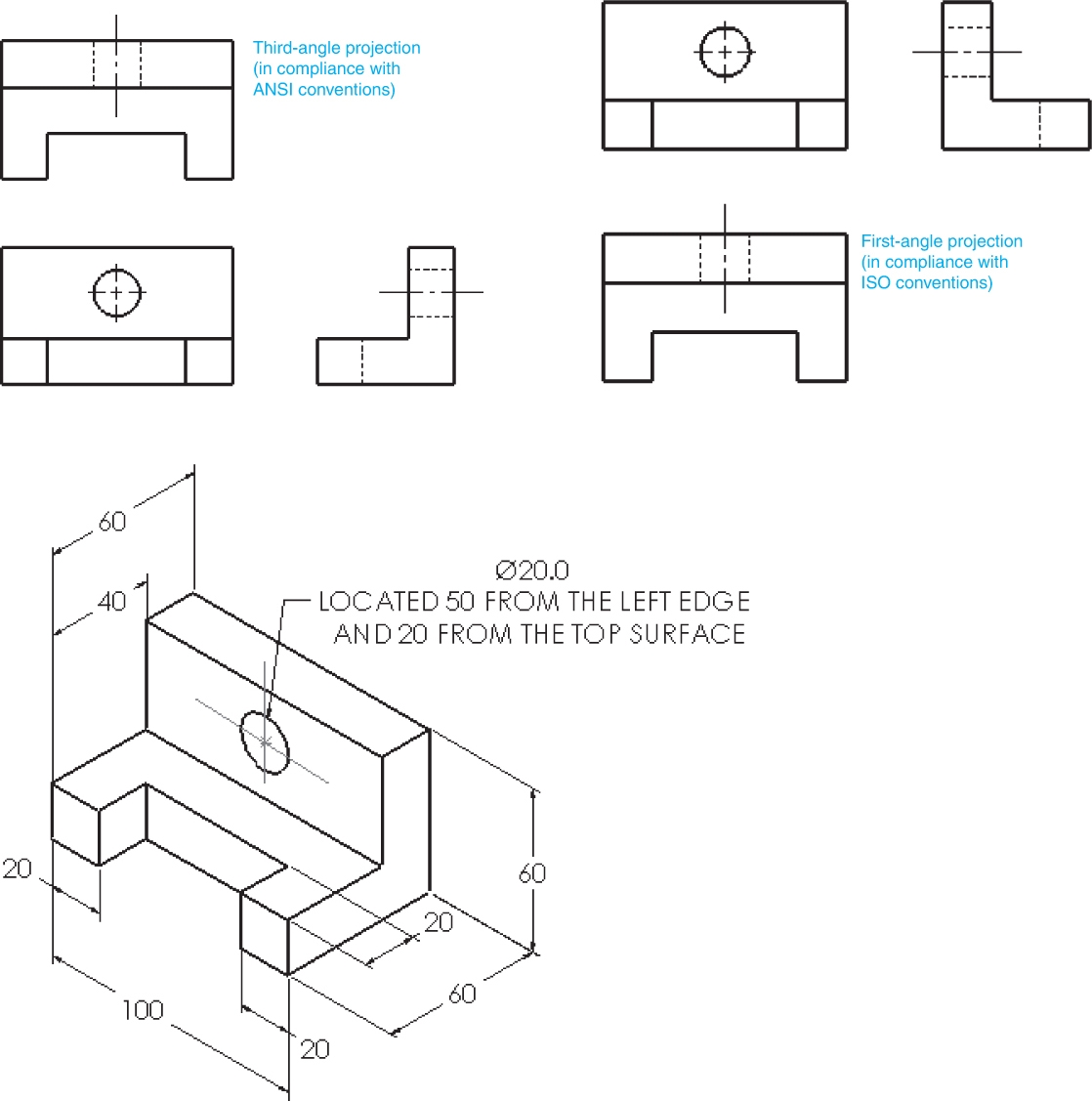 Third-angle projection
(in compliance with
ANSI conventions)

First-angle projection
(in compliance with
ISO conventions)

60

40

Ø20.0
LOCATED 50 FROM THE LEFT EDGE
AND 20 FROM THE TOP SURFACE

20

60

20

60

100

20