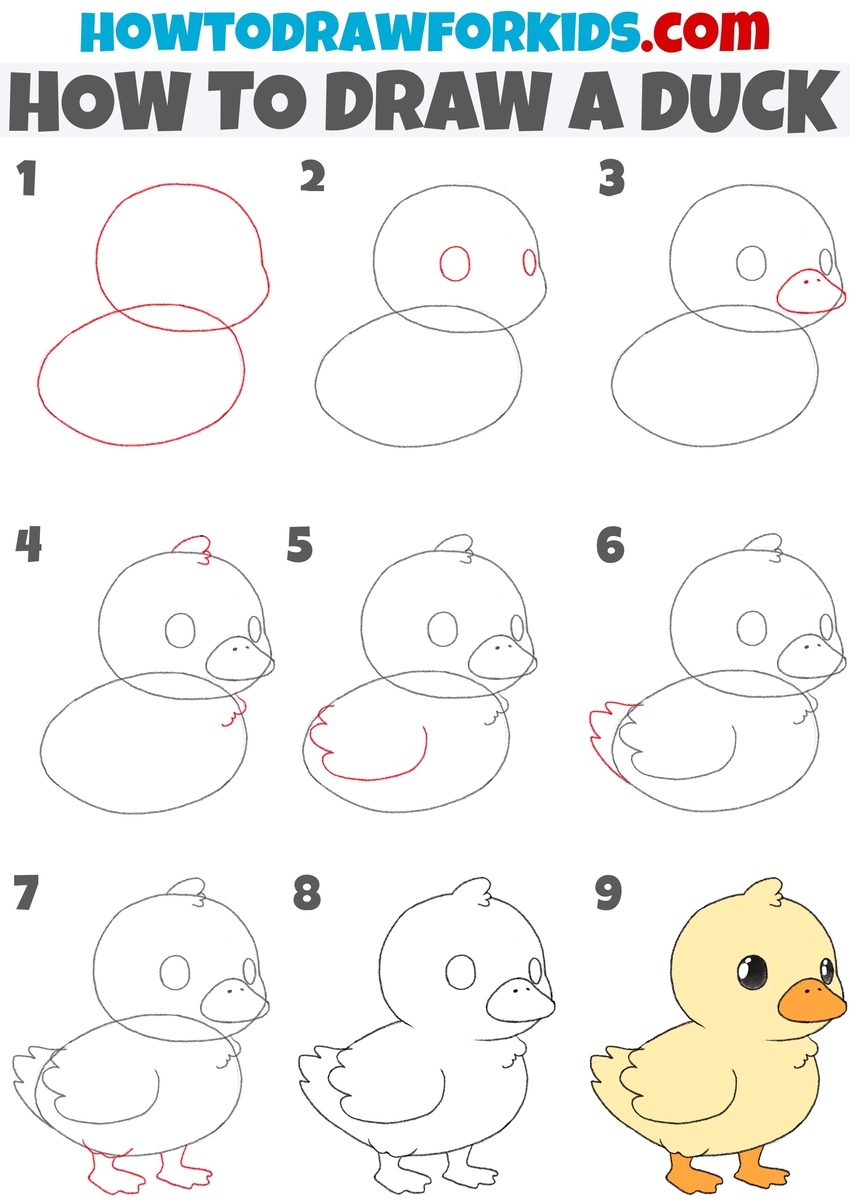 HOWTODRAWFORKIDS.com
HOW TO DRAW A DUCK

1

2

3

4

5

6

7

8

9