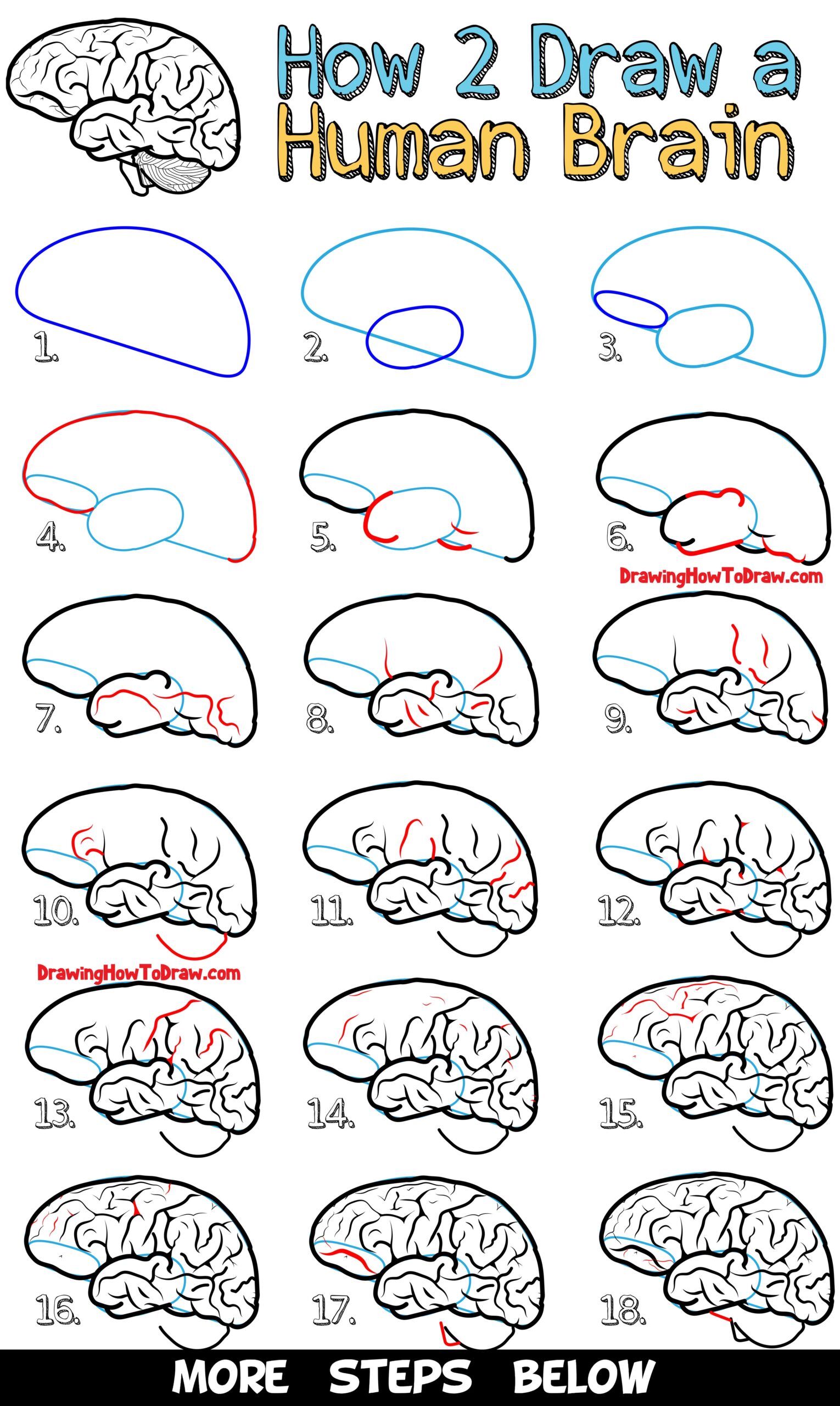 How 2 Draw a Human Brain

1.

2.

3.

4.

5.

6.

DrawingHowToDraw.com

7.

8.

9.

10.

11.

12.

DrawingHowToDraw.com

13.

14.

15.

16.

17.

18.

MORE STEPS BELOW