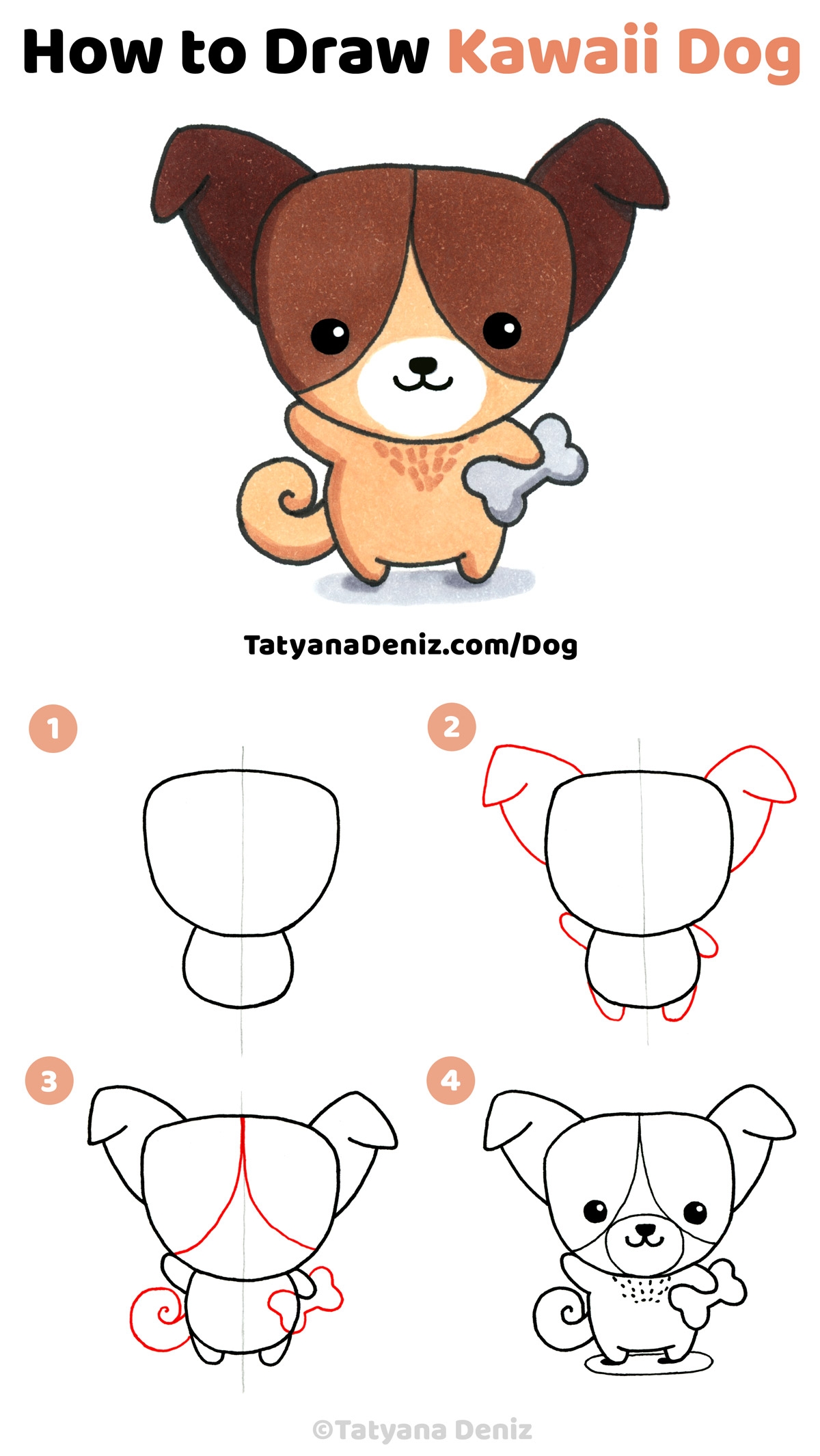 How to Draw Kawaii Dog

TatyanaDeniz.com/Dog

1

2

3

4

©Tatyana Deniz