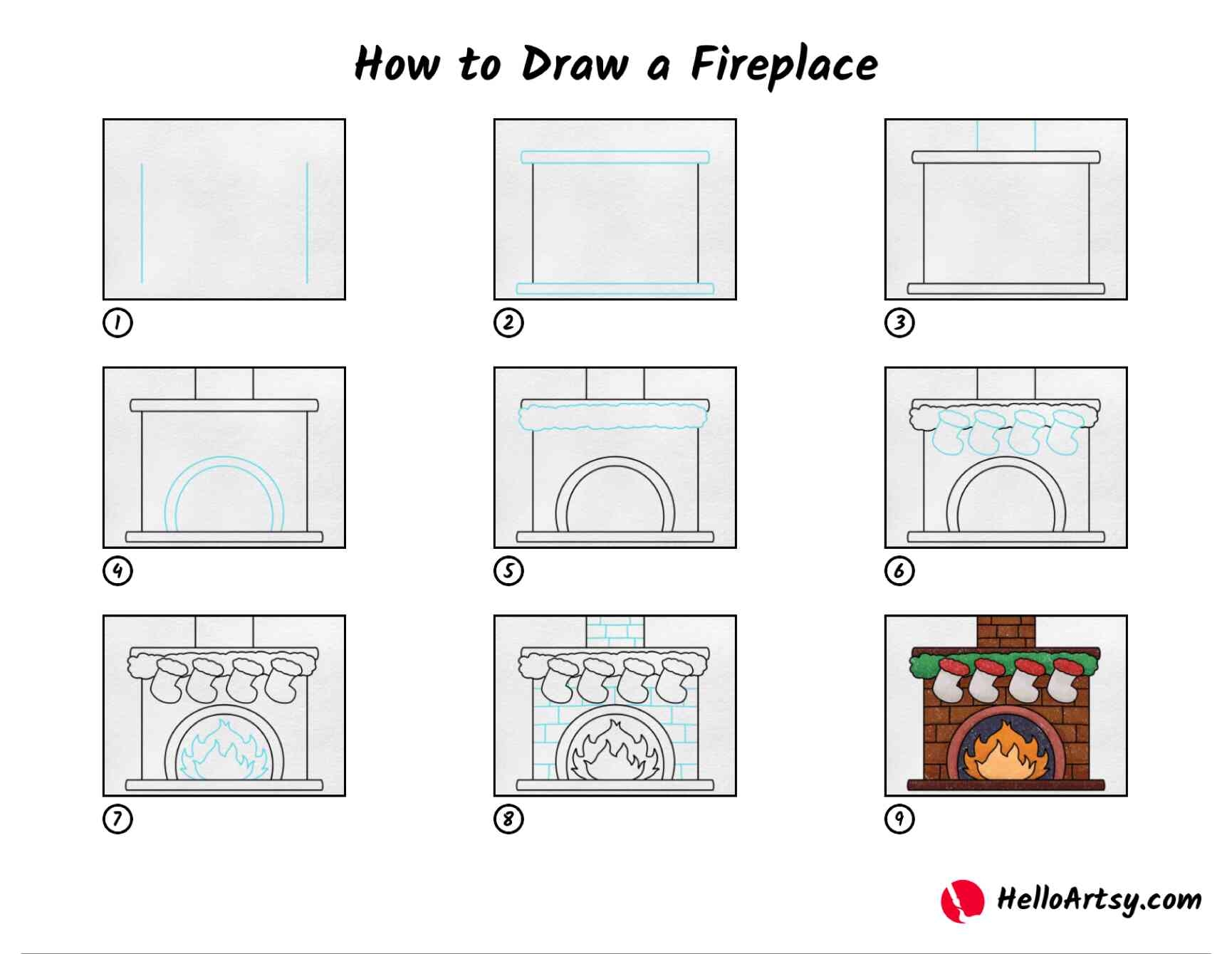 How to Draw a Fireplace

1

2

3

4

5

6

7

8

9

HelloArtsy.com