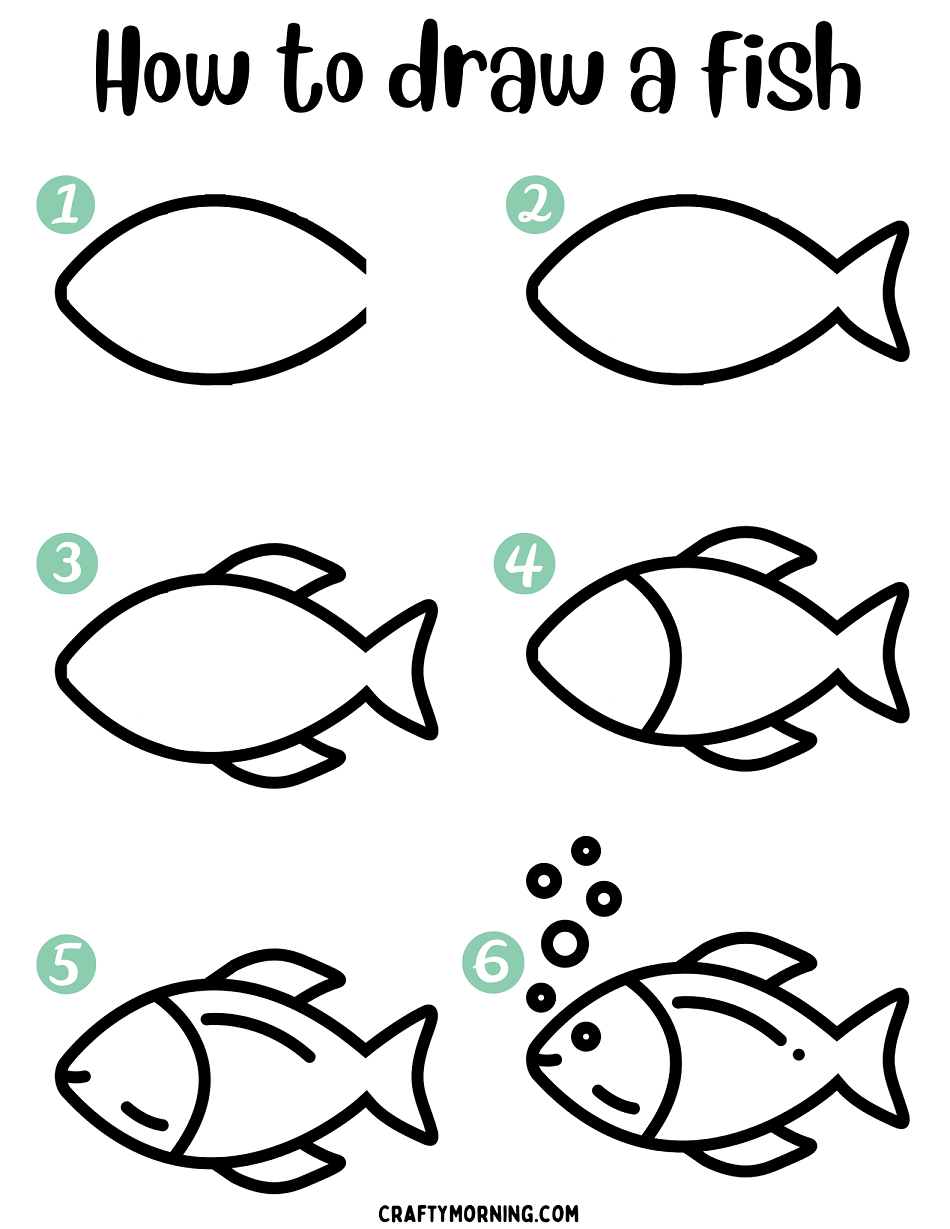 How to draw a fish

1

2

3

4

5

6

CRAFTYMORNING.COM