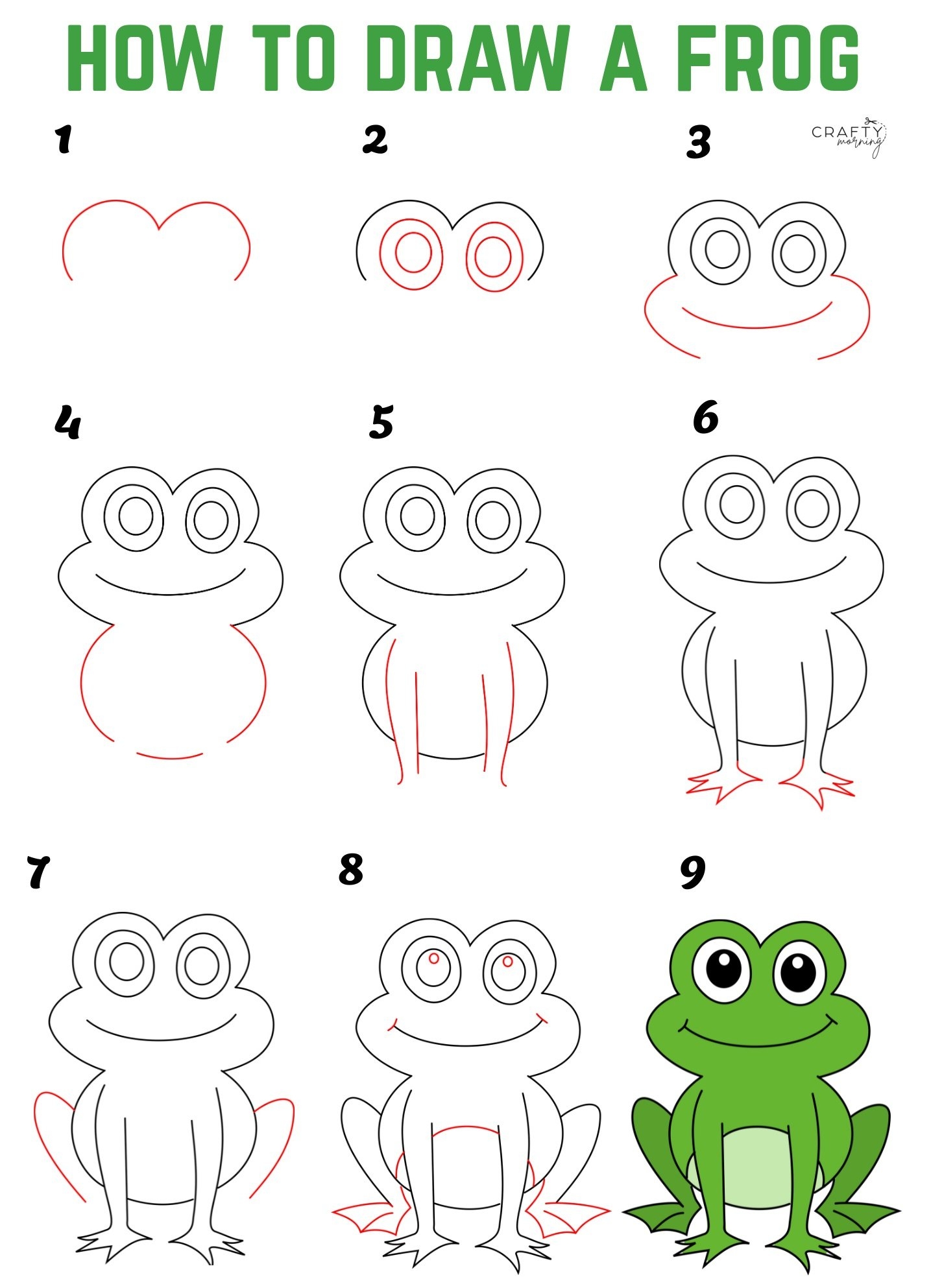 HOW TO DRAW A FROG

1

2

3

CRAFTY morning

4

5

6

7

8

9