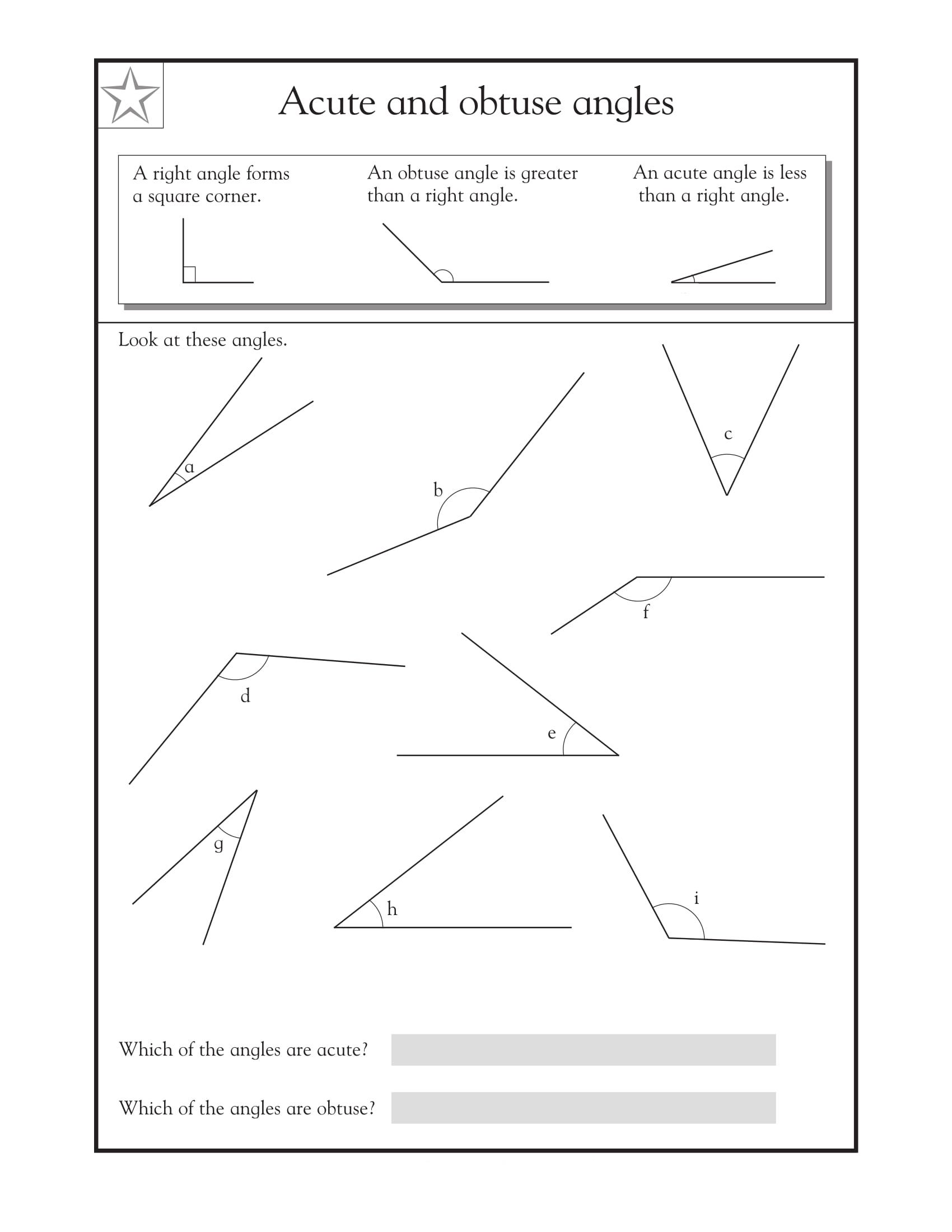 Acute and obtuse angles

A right angle forms a square corner.

An obtuse angle is greater than a right angle.

An acute angle is less than a right angle.

Look at these angles.

a

b

c

f

d

e

g

h

i

Which of the angles are acute?

Which of the angles are obtuse?