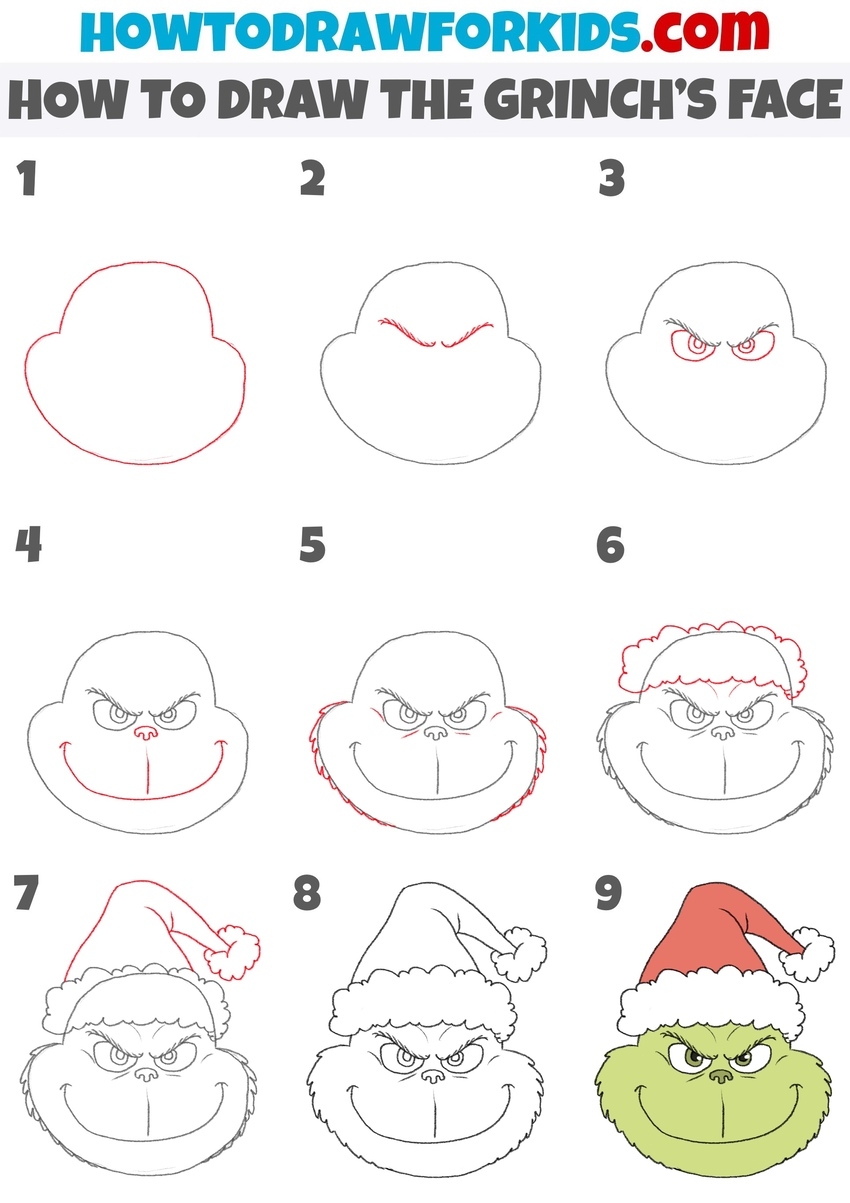 HOWTODRAWFORKIDS.com
HOW TO DRAW THE GRINCH'S FACE

1

2

3

4

5

6

7

8

9