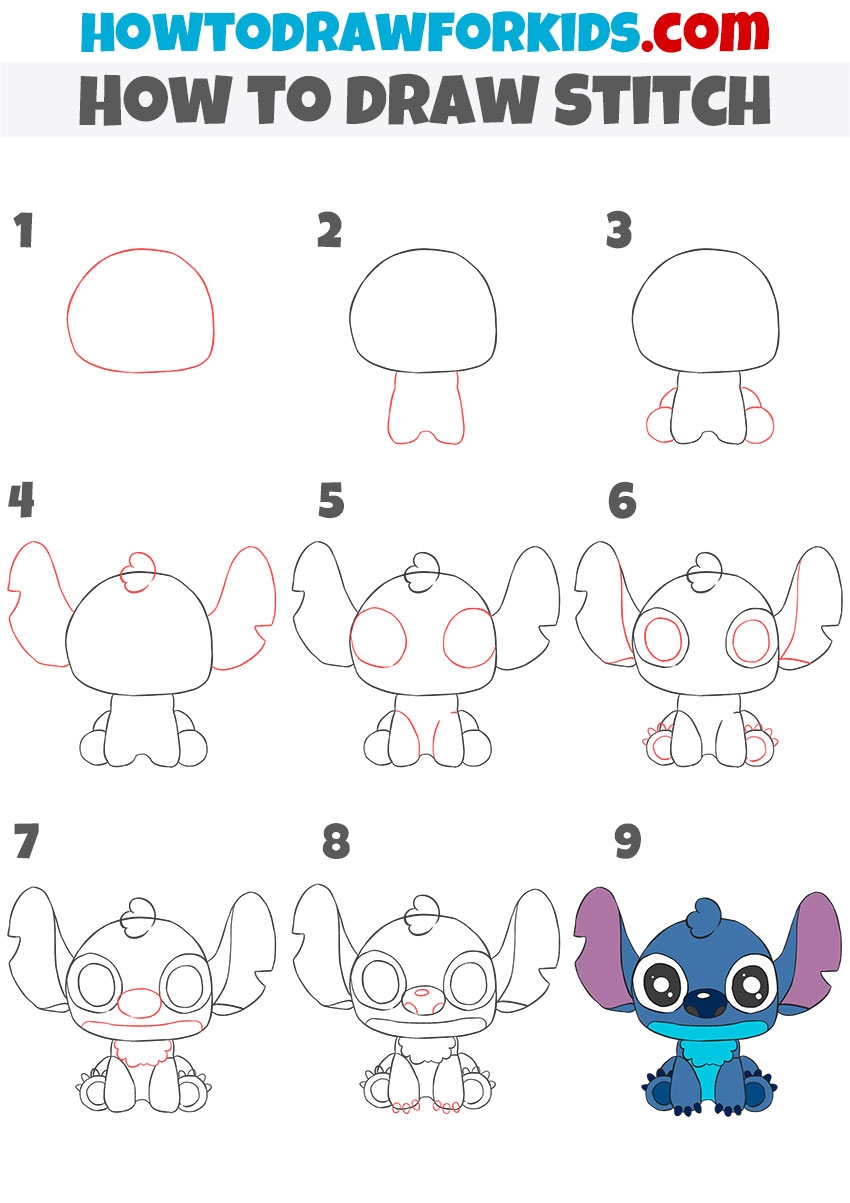 HOWTODRAWFORKIDS.com

HOW TO DRAW STITCH

1

2

3

4

5

6

7

8

9