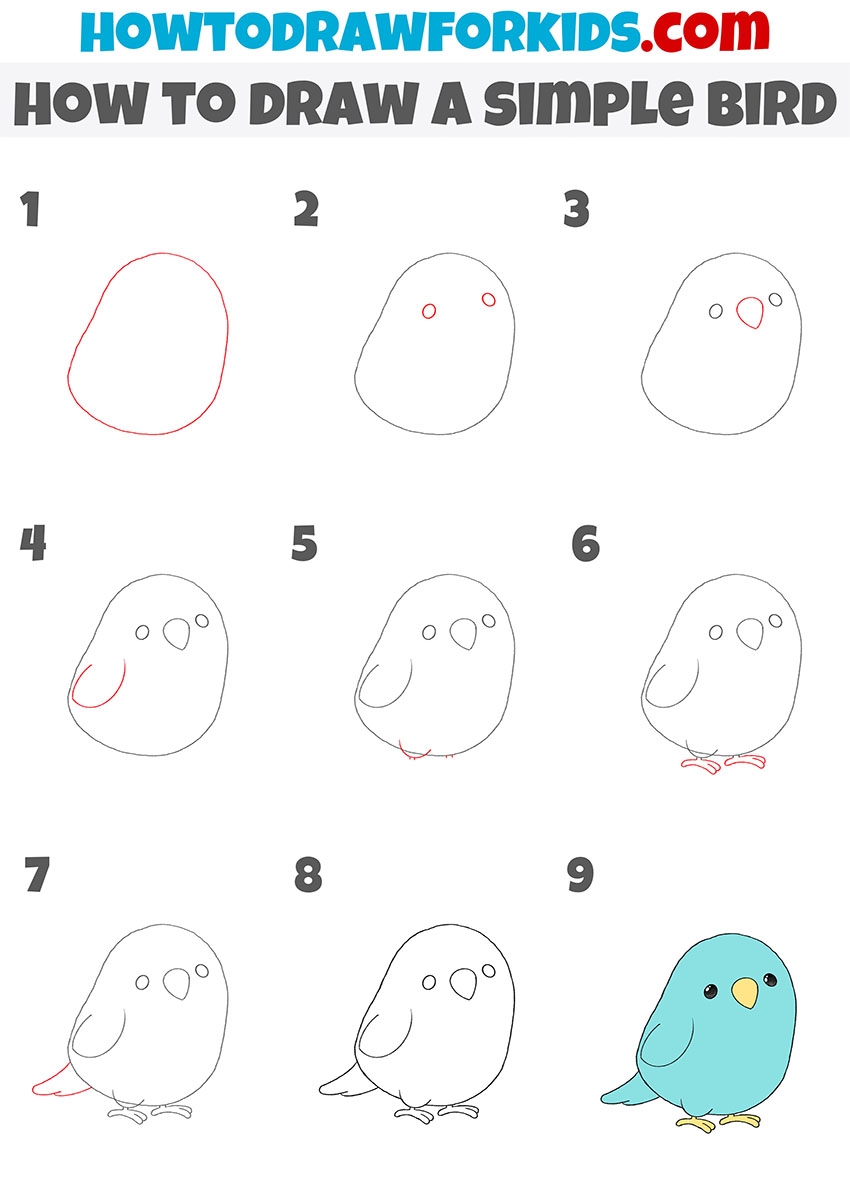 HOWTODRAWFORKIDS.com

HOW TO DRAW A SIMPLE BIRD

1

2

3

4

5

6

7

8

9