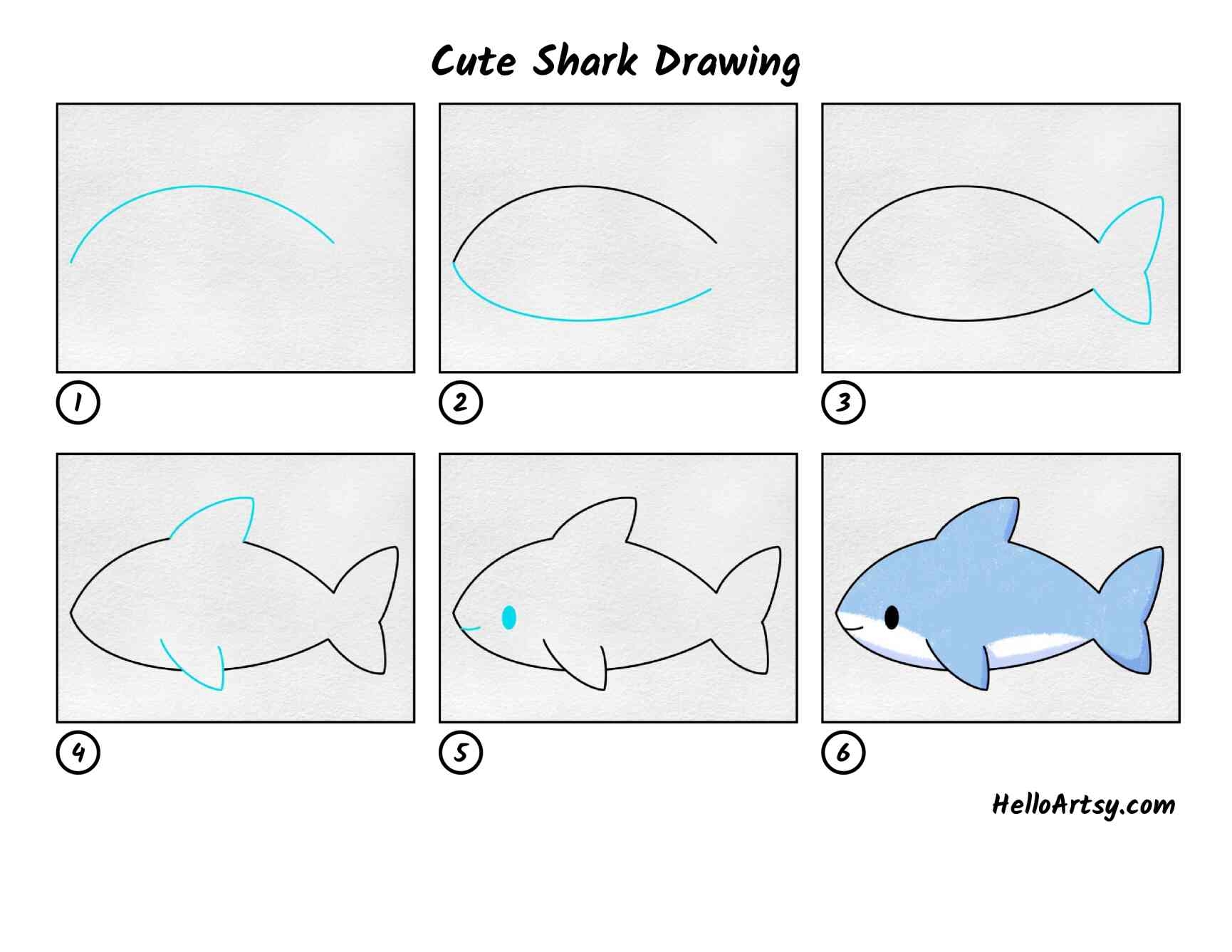 Cute Shark Drawing

1

2

3

4

5

6

HelloArtsy.com