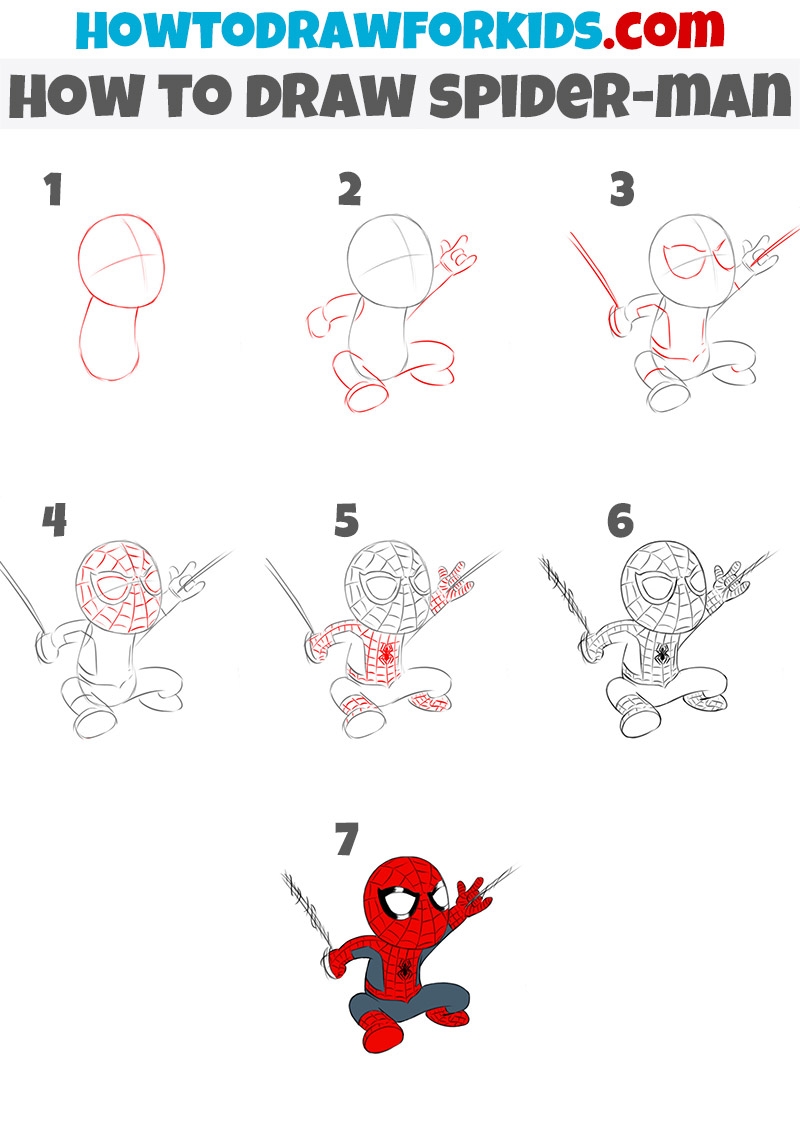 HOWTODRAWFORKIDS.com

HOW TO DRAW SPIDER-MAN

1

2

3

4

5

6

7