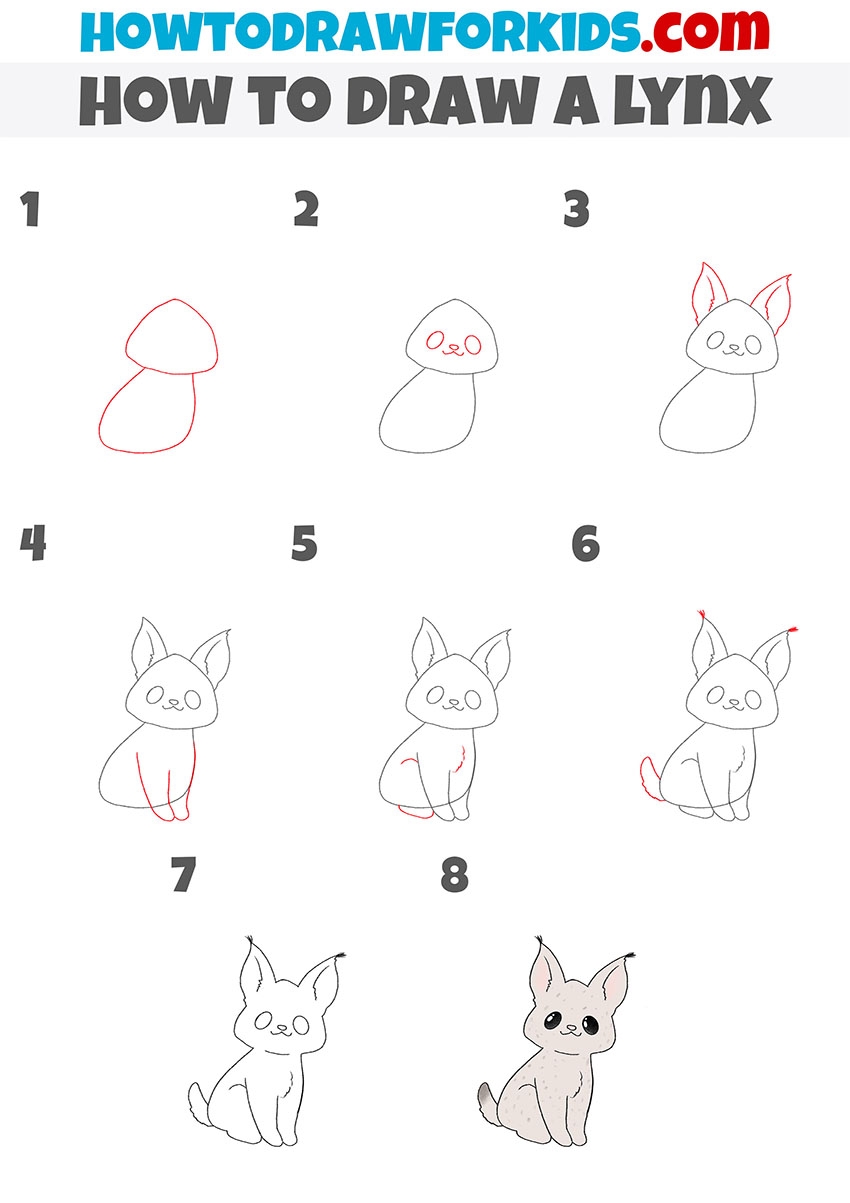 HOWTODRAWFORKIDS.com
HOW TO DRAW A LYNX

1

2

3

4

5

6

7

8