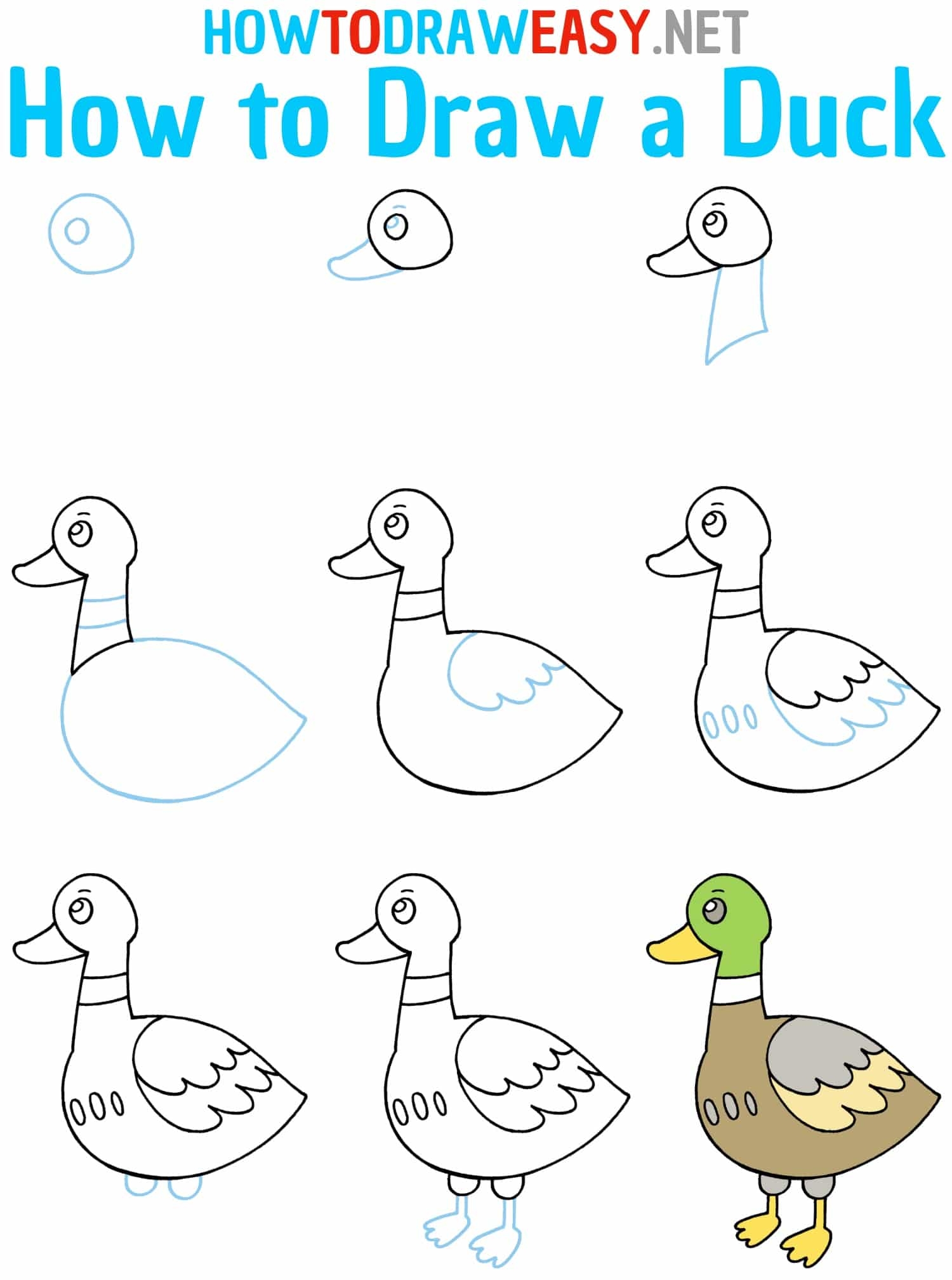 HOWTODRAWEASY.NET
How to Draw a Duck