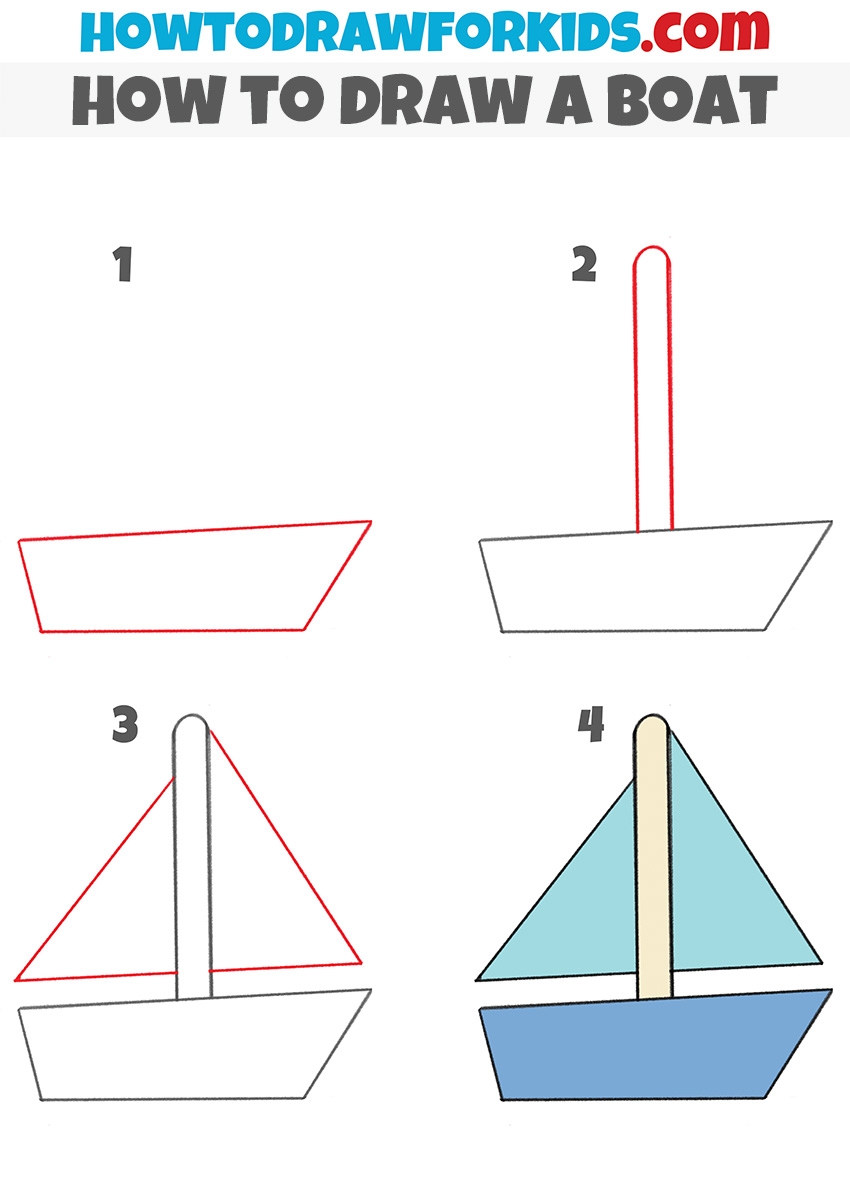 HOWTODRAWFORKIDS.com
HOW TO DRAW A BOAT

1

2

3

4