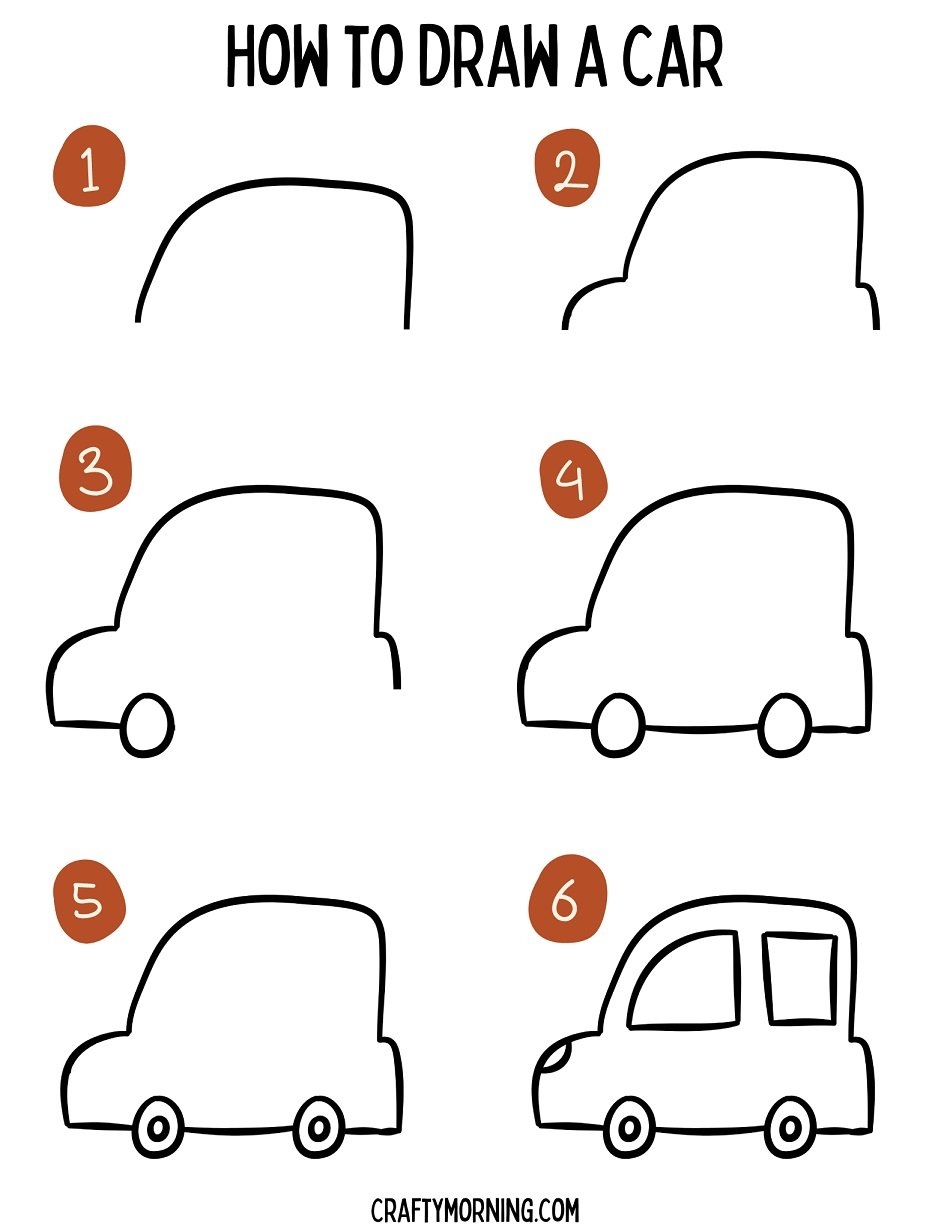 HOW TO DRAW A CAR

1

2

3

4

5

6

CRAFTYMORNING.COM