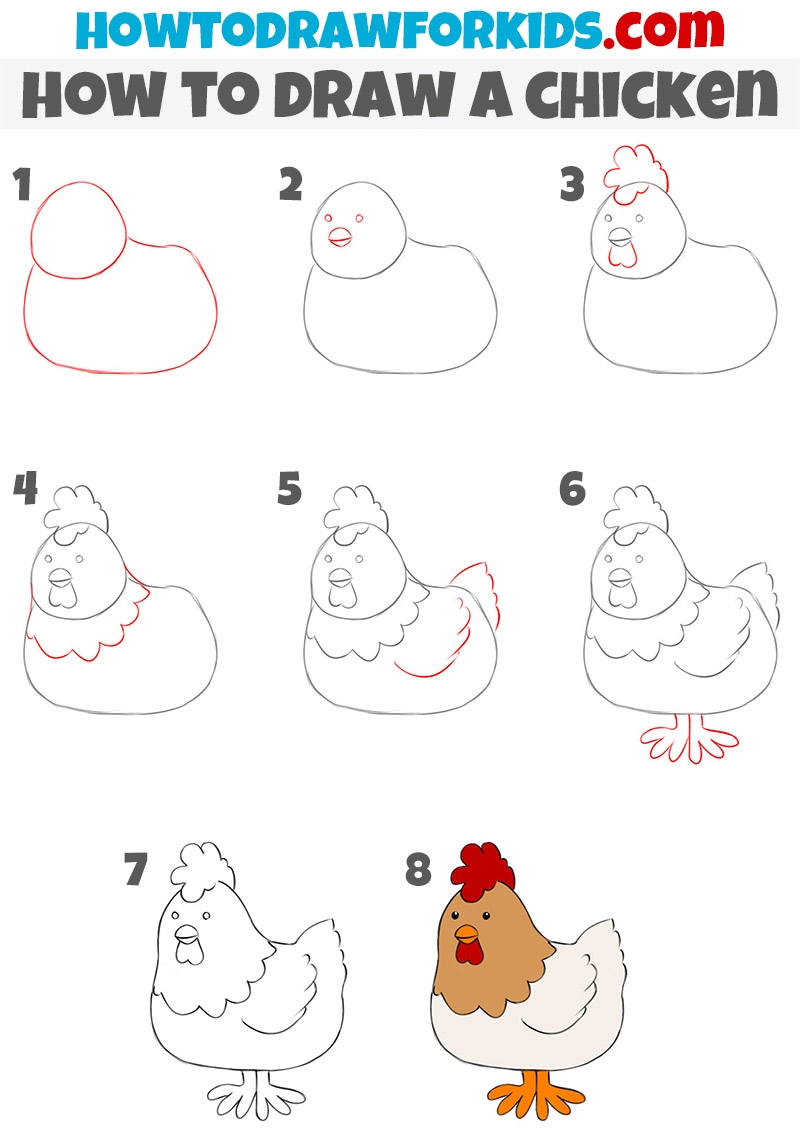 HOWTODRAWFORKIDS.com
HOW TO DRAW A CHICKEN

1
2
3
4
5
6
7
8