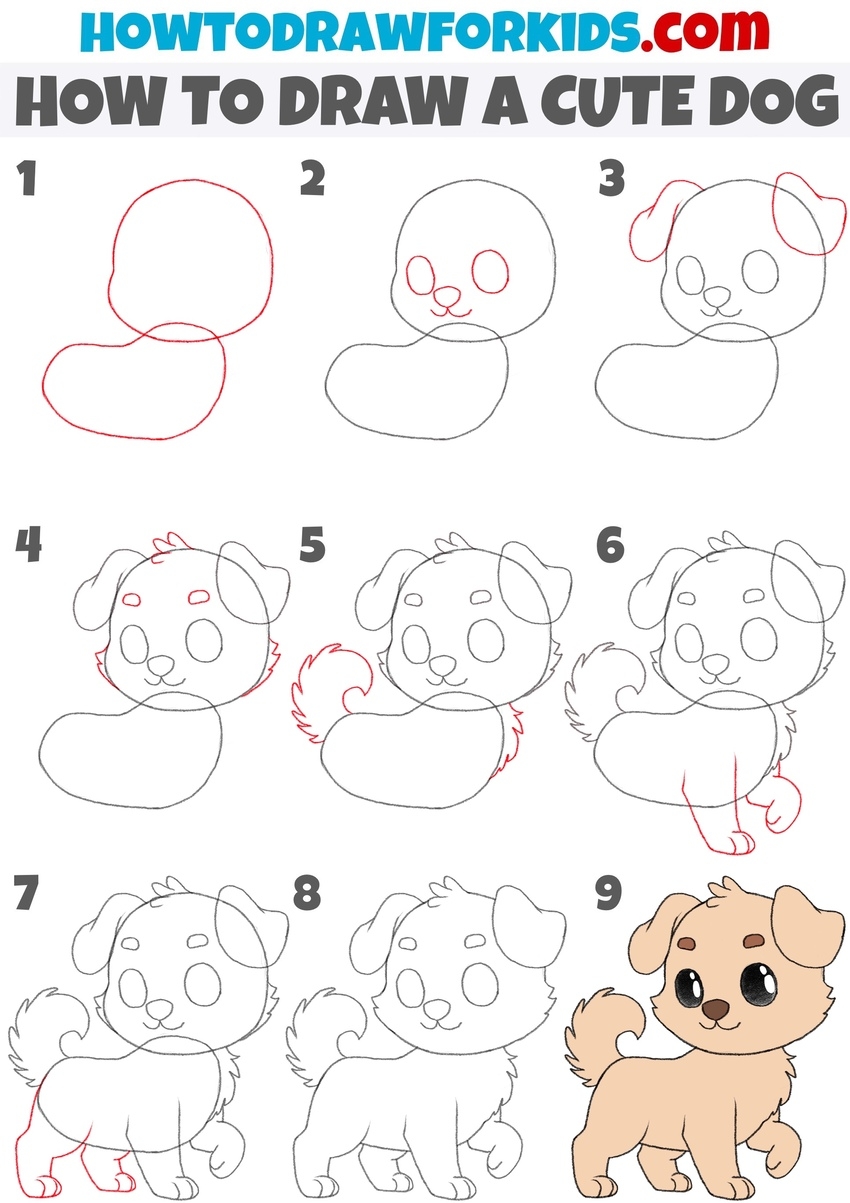 HOWTODRAWFORKIDS.com
HOW TO DRAW A CUTE DOG

1

2

3

4

5

6

7

8

9