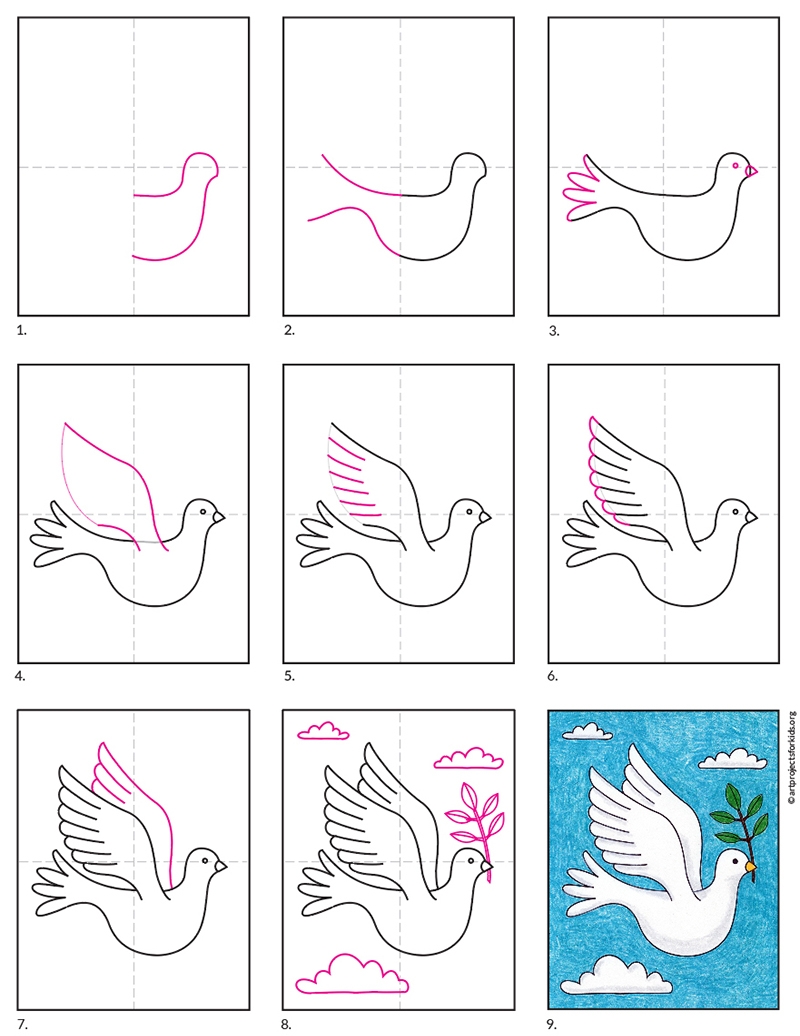 1.

2.

3.

4.

5.

6.

7.

8.

9.

©artprojectsforkids.org