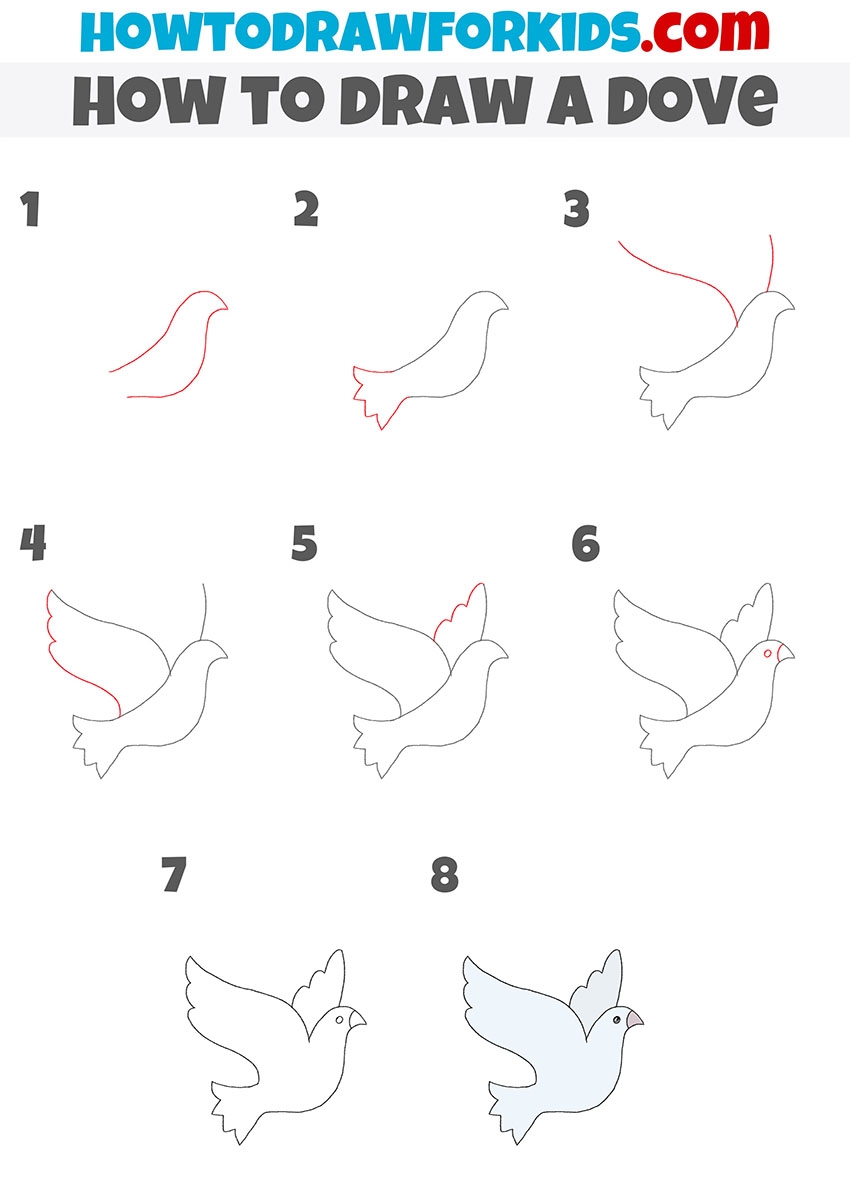 HOWTODRAWFORKIDS.com
HOW TO DRAW A DOVE

1

2

3

4

5

6

7

8