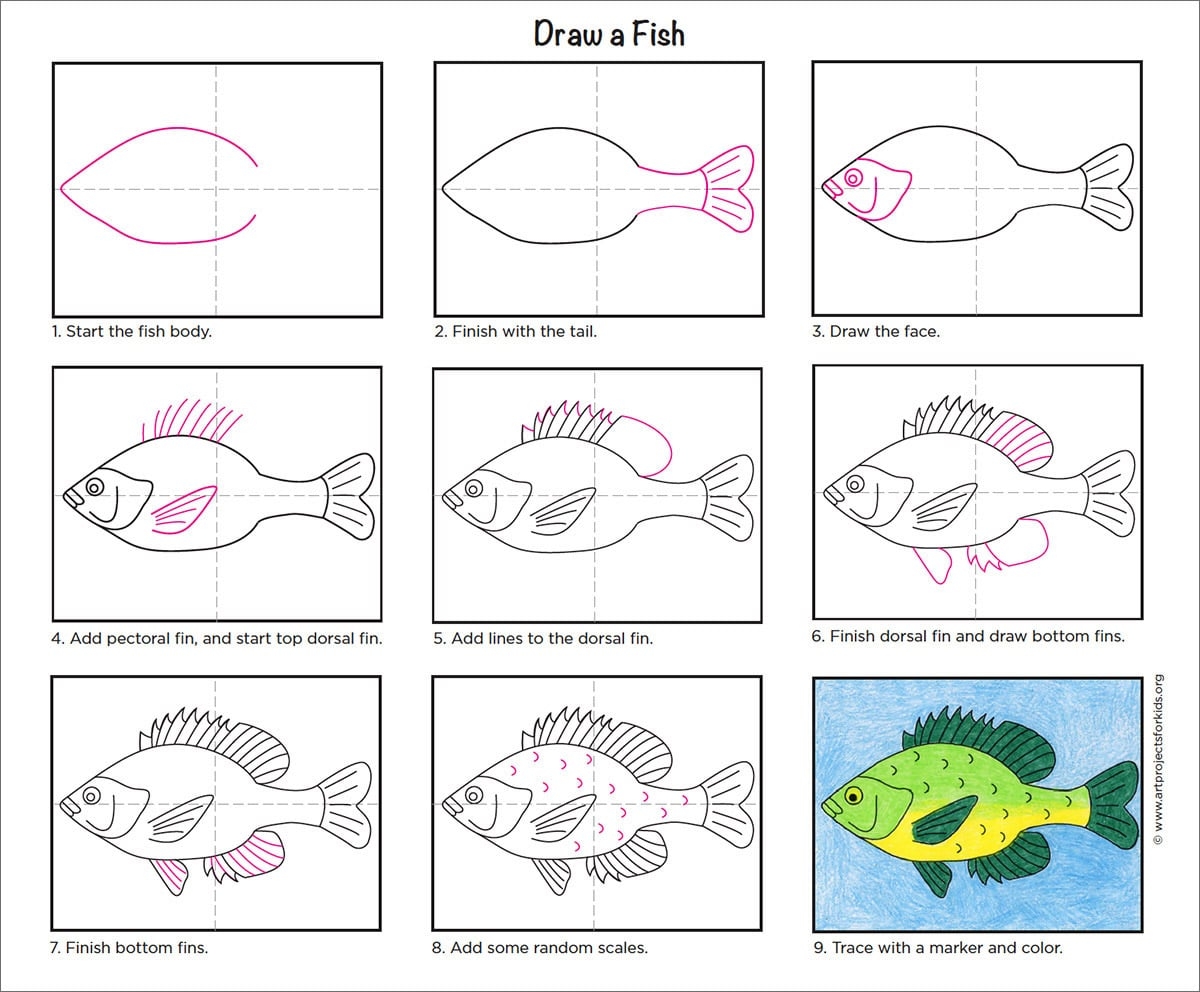 Draw a Fish

1. Start the fish body.

2. Finish with the tail.

3. Draw the face.

4. Add pectoral fin, and start top dorsal fin.

5. Add lines to the dorsal fin.

6. Finish dorsal fin and draw bottom fins.

7. Finish bottom fins.

8. Add some random scales.

9. Trace with a marker and color.

© www.artprojectsforkids.org