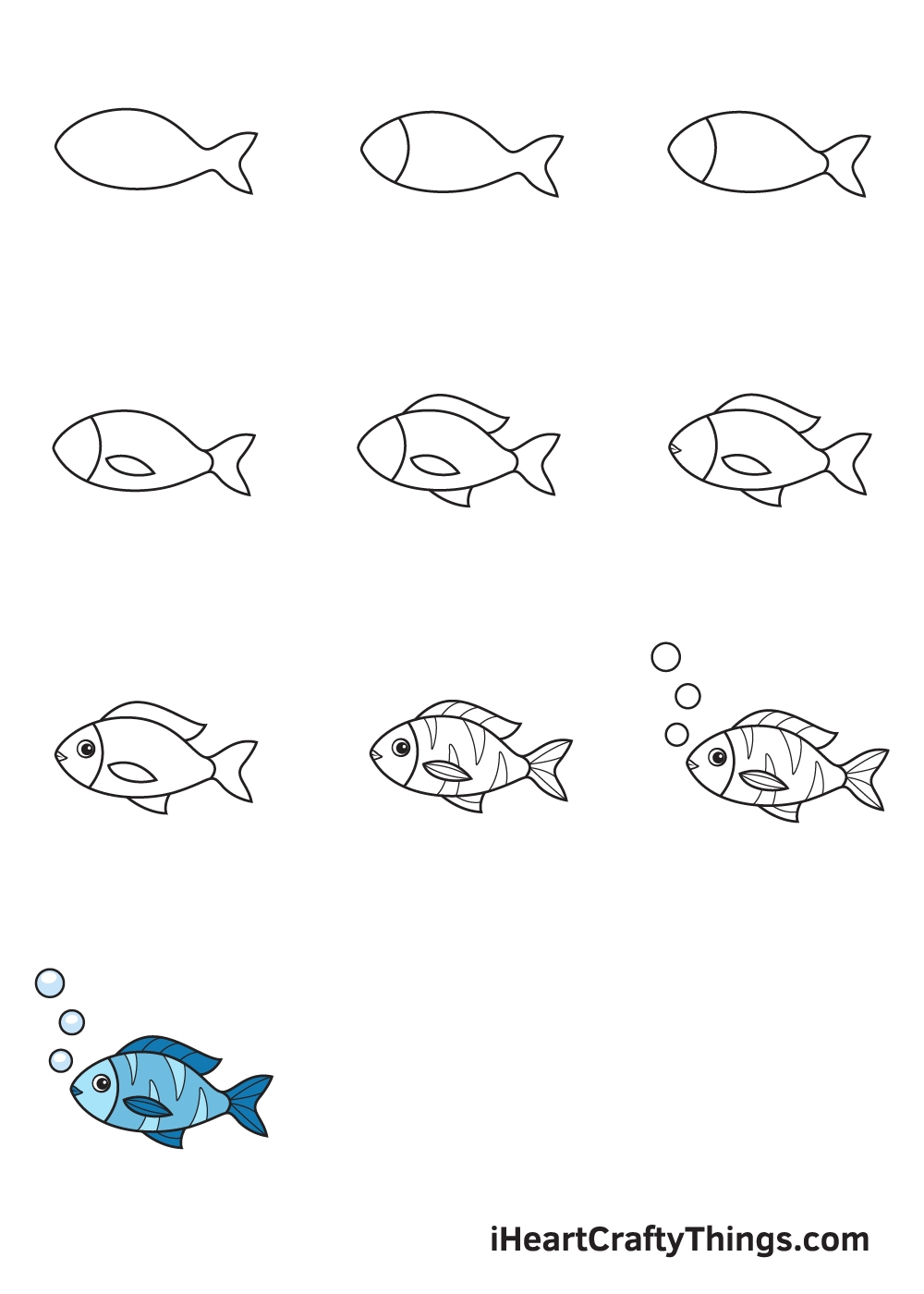 iHeartCraftyThings.com