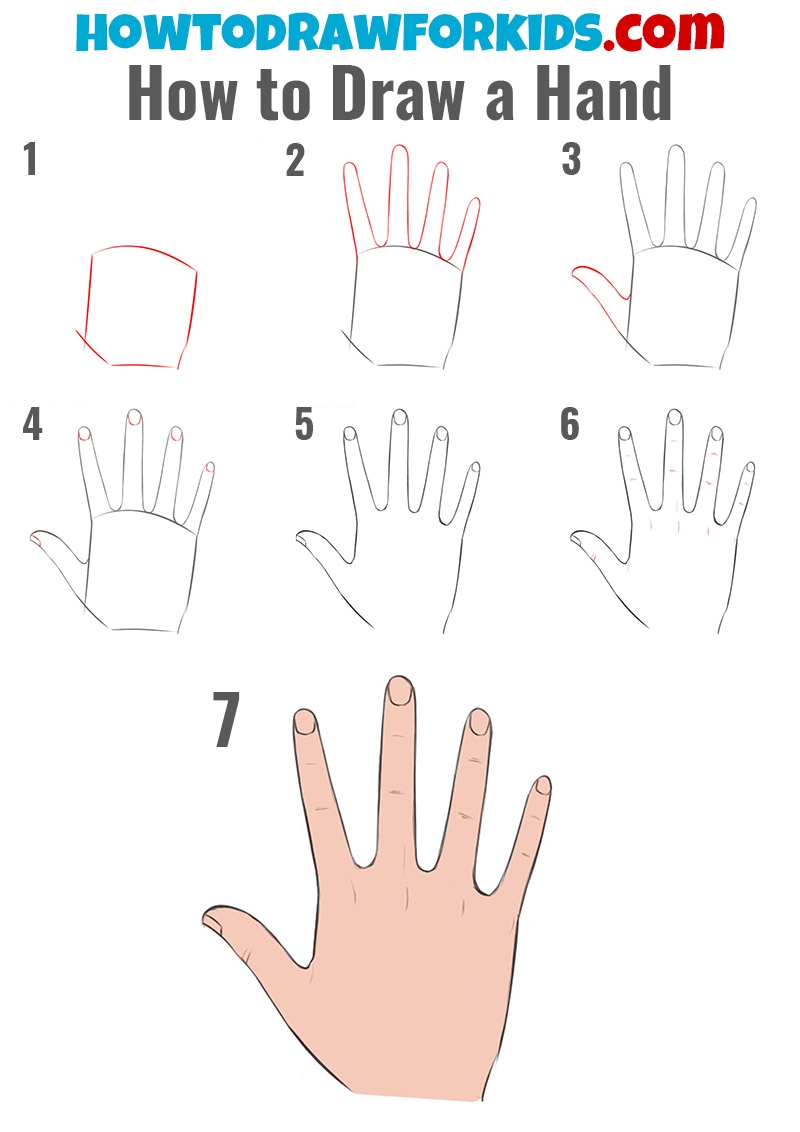 HOWTODRAWFORKIDS.com
How to Draw a Hand

1

2

3

4

5

6

7