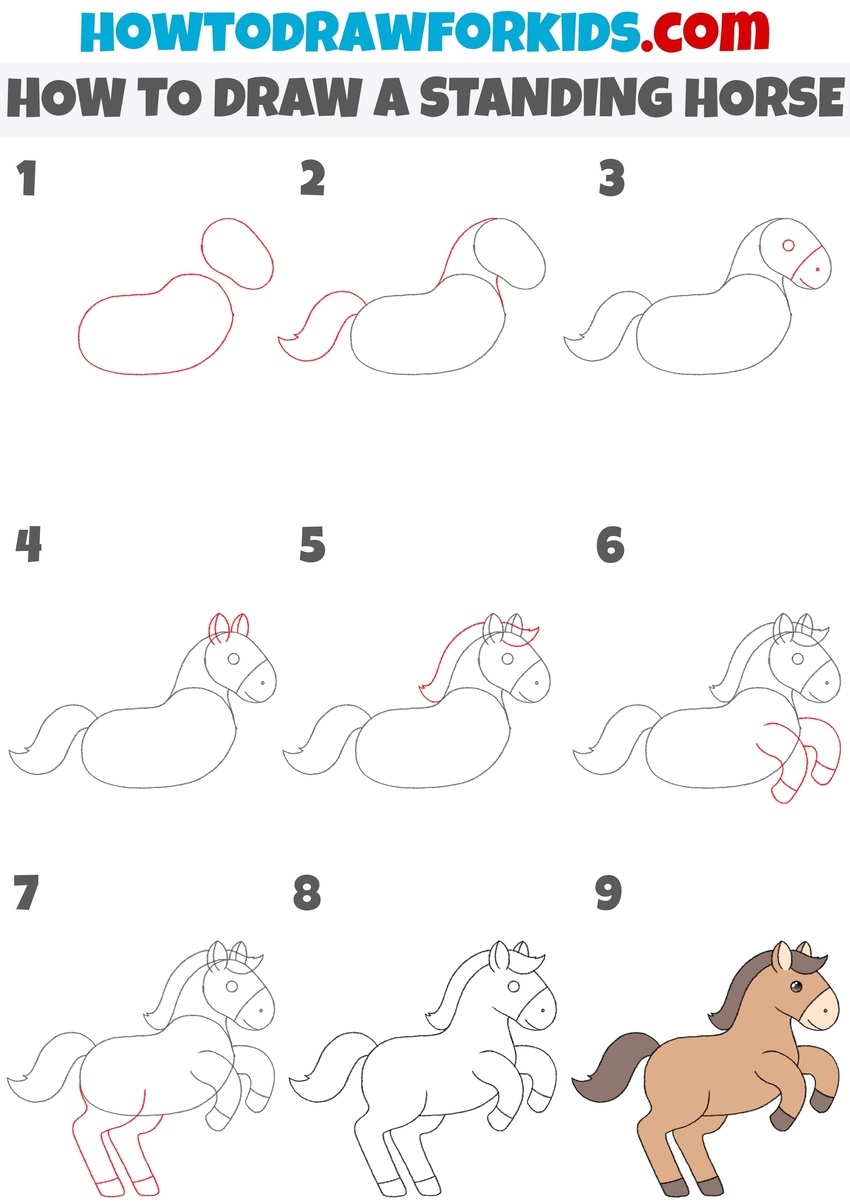 HOWTODRAWFORKIDS.com
HOW TO DRAW A STANDING HORSE

1

2

3

4

5

6

7

8

9