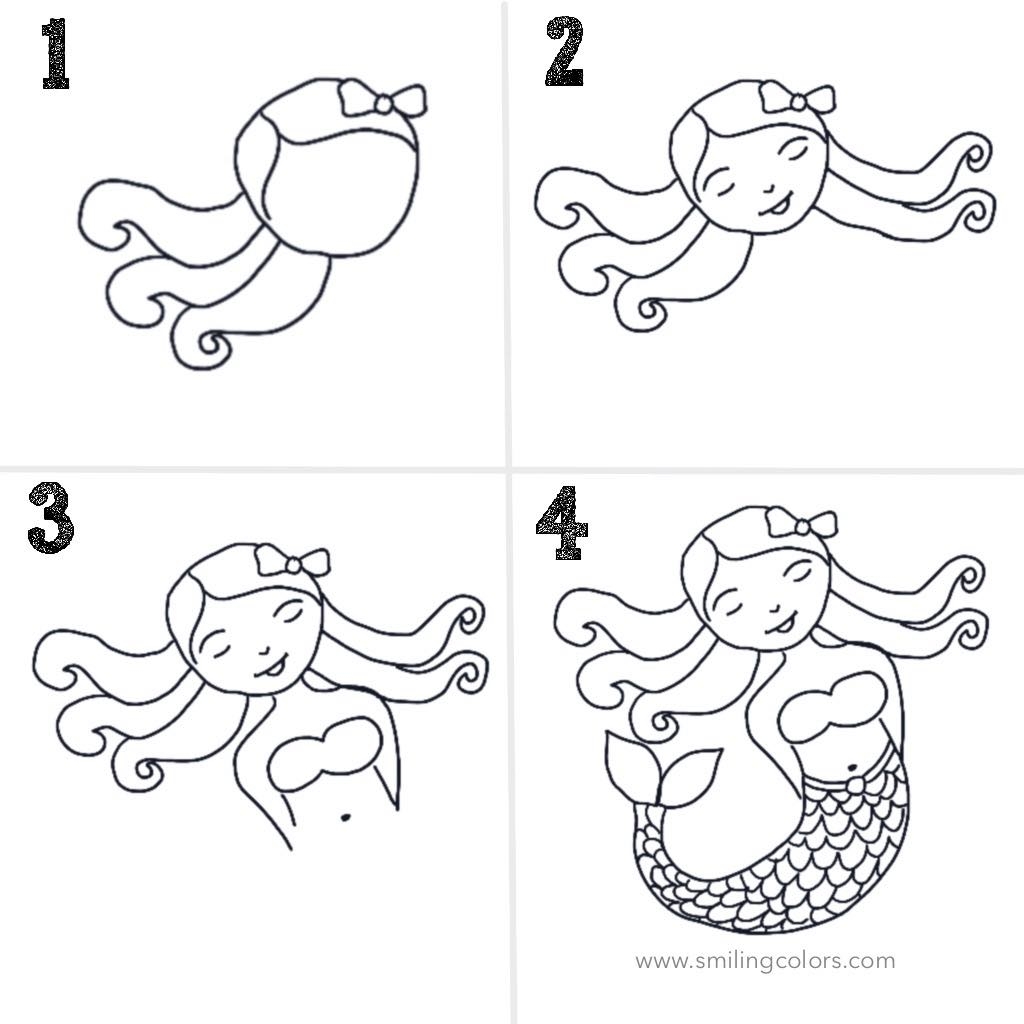 1

2

3

4

www.smilingcolors.com