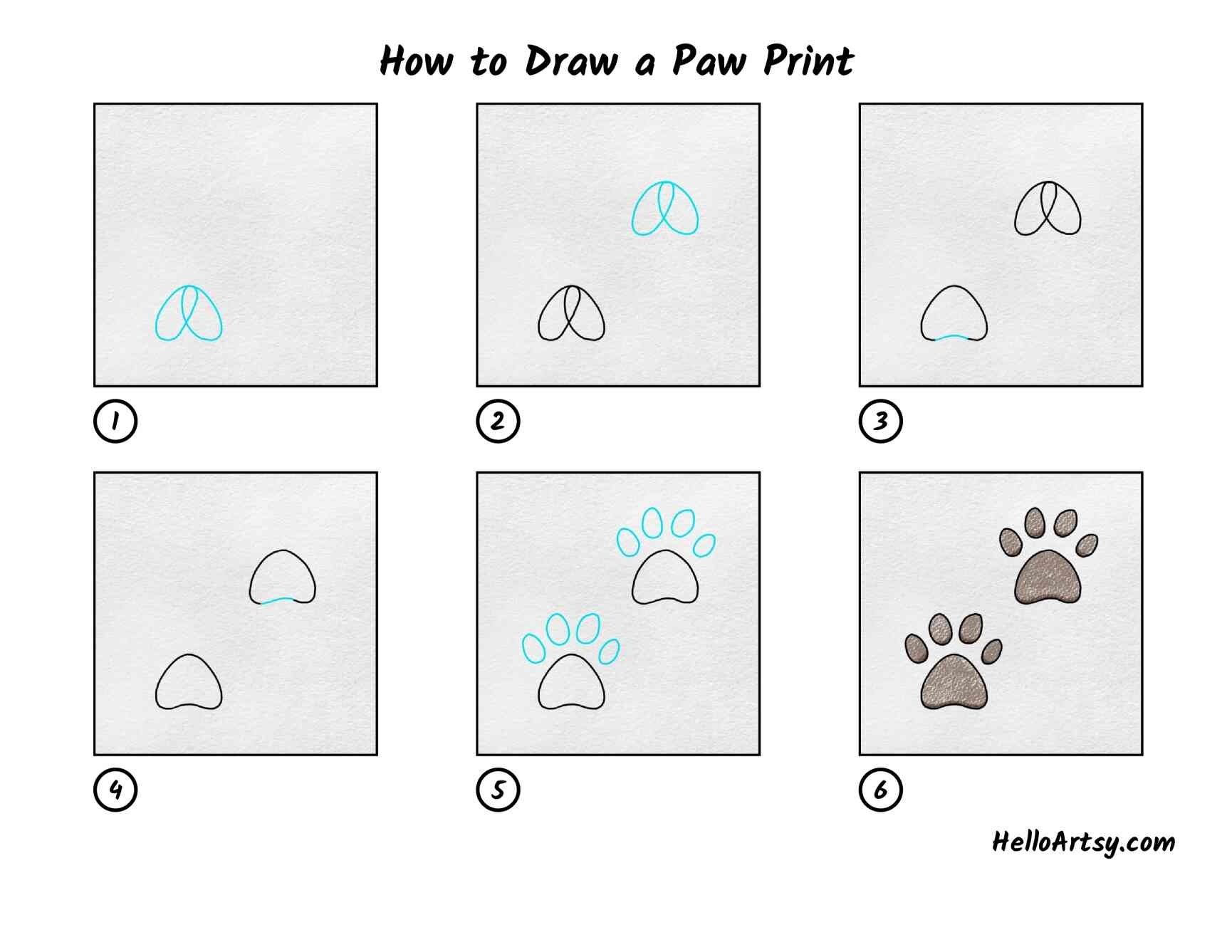 How to Draw a Paw Print

1

2

3

4

5

6

HelloArtsy.com