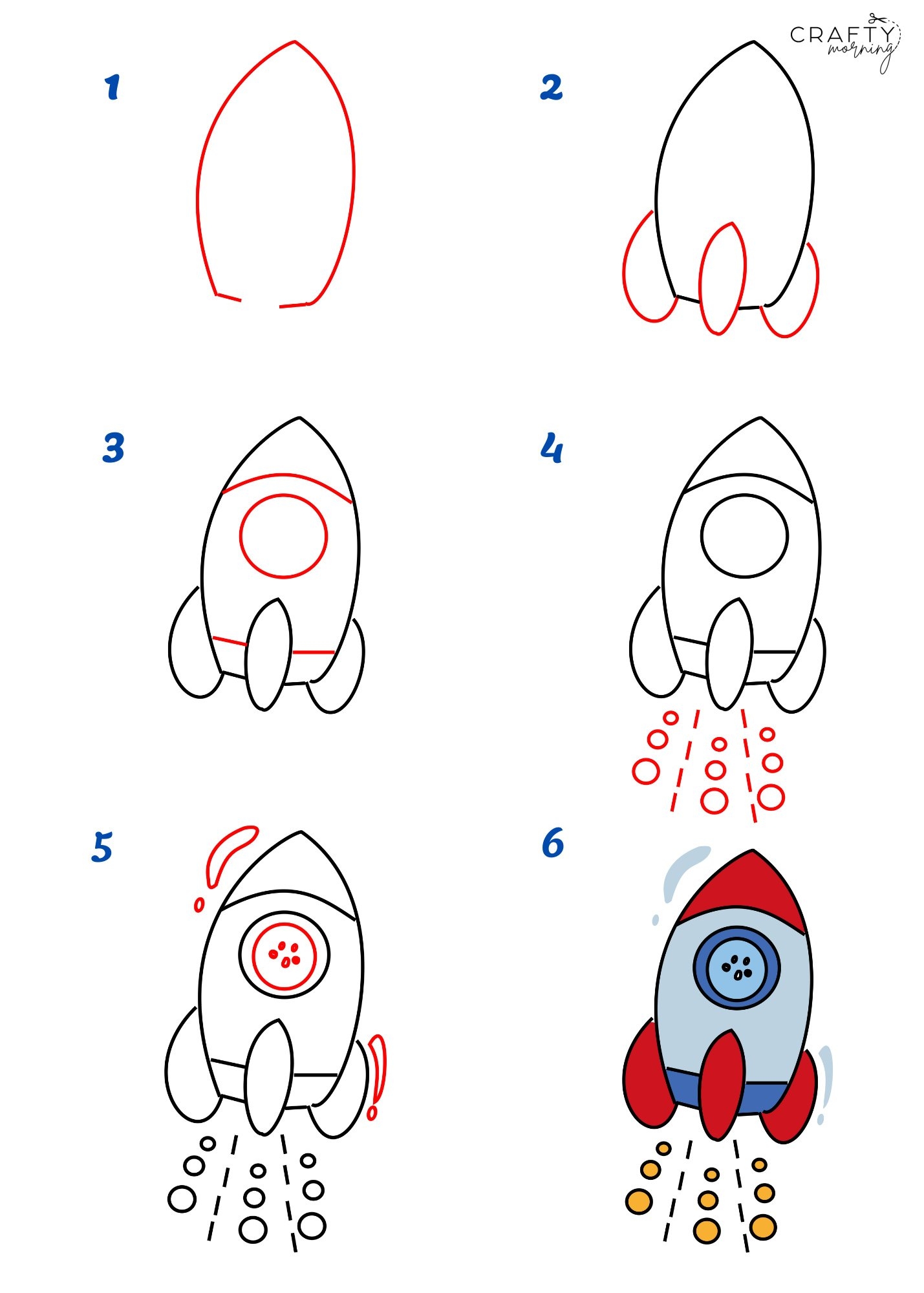 CRAFTY morning

1

2

3

4

5

6