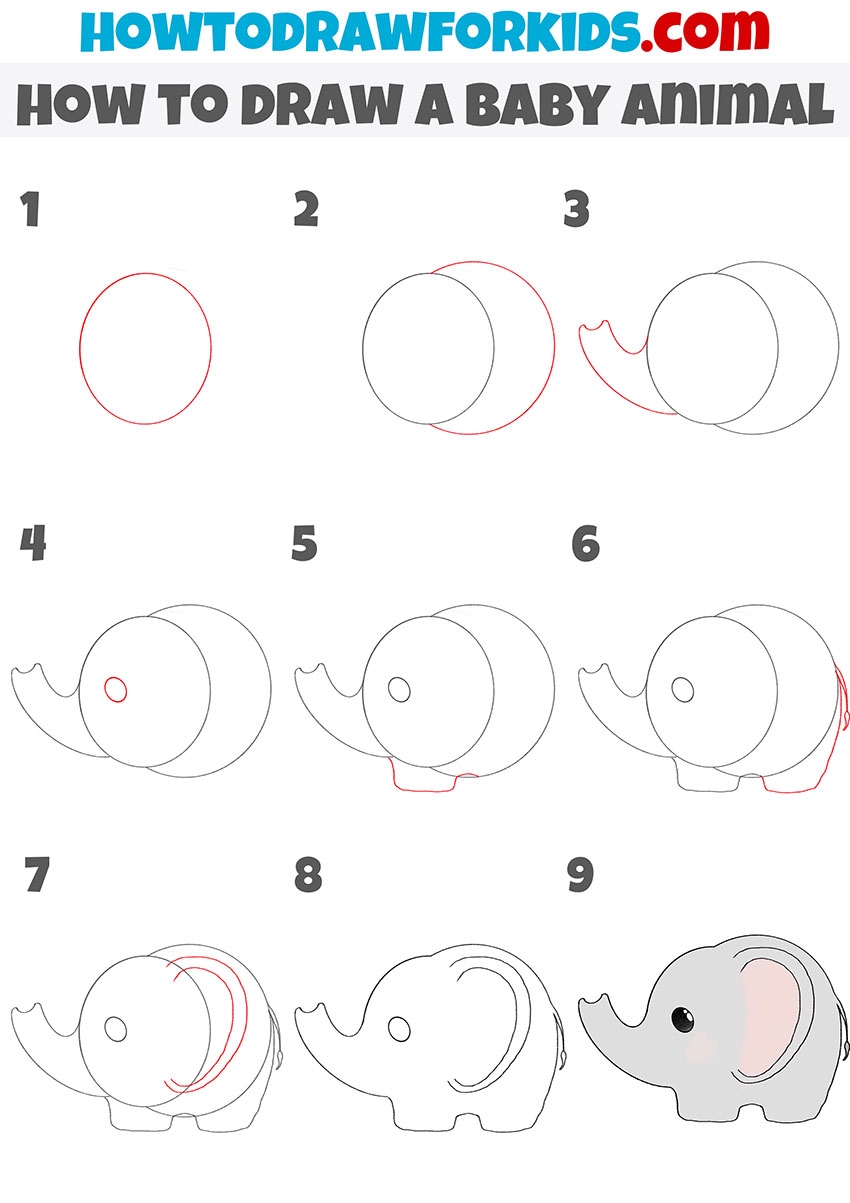 HOWTODRAWFORKIDS.com

HOW TO DRAW A BABY ANIMAL

1

2

3

4

5

6

7

8

9