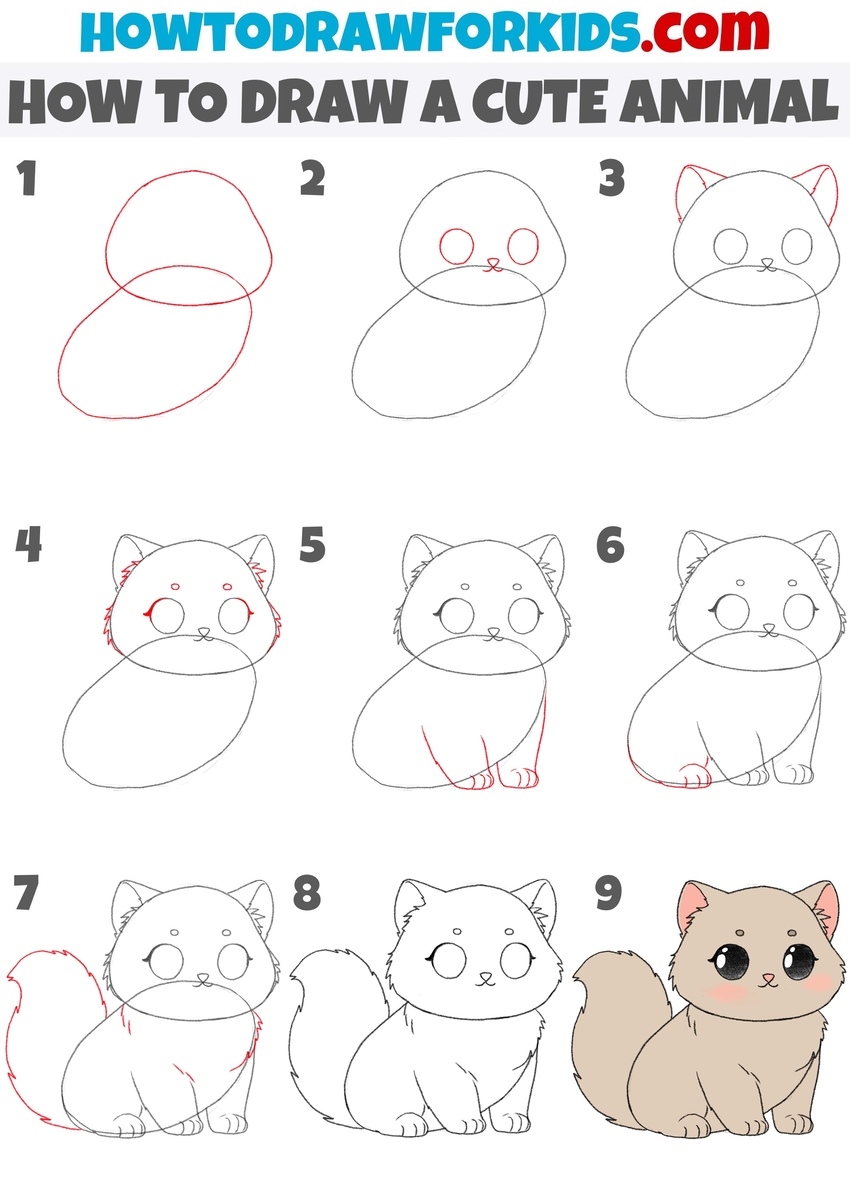 HOWTODRAWFORKIDS.com

HOW TO DRAW A CUTE ANIMAL

1

2

3

4

5

6

7

8

9