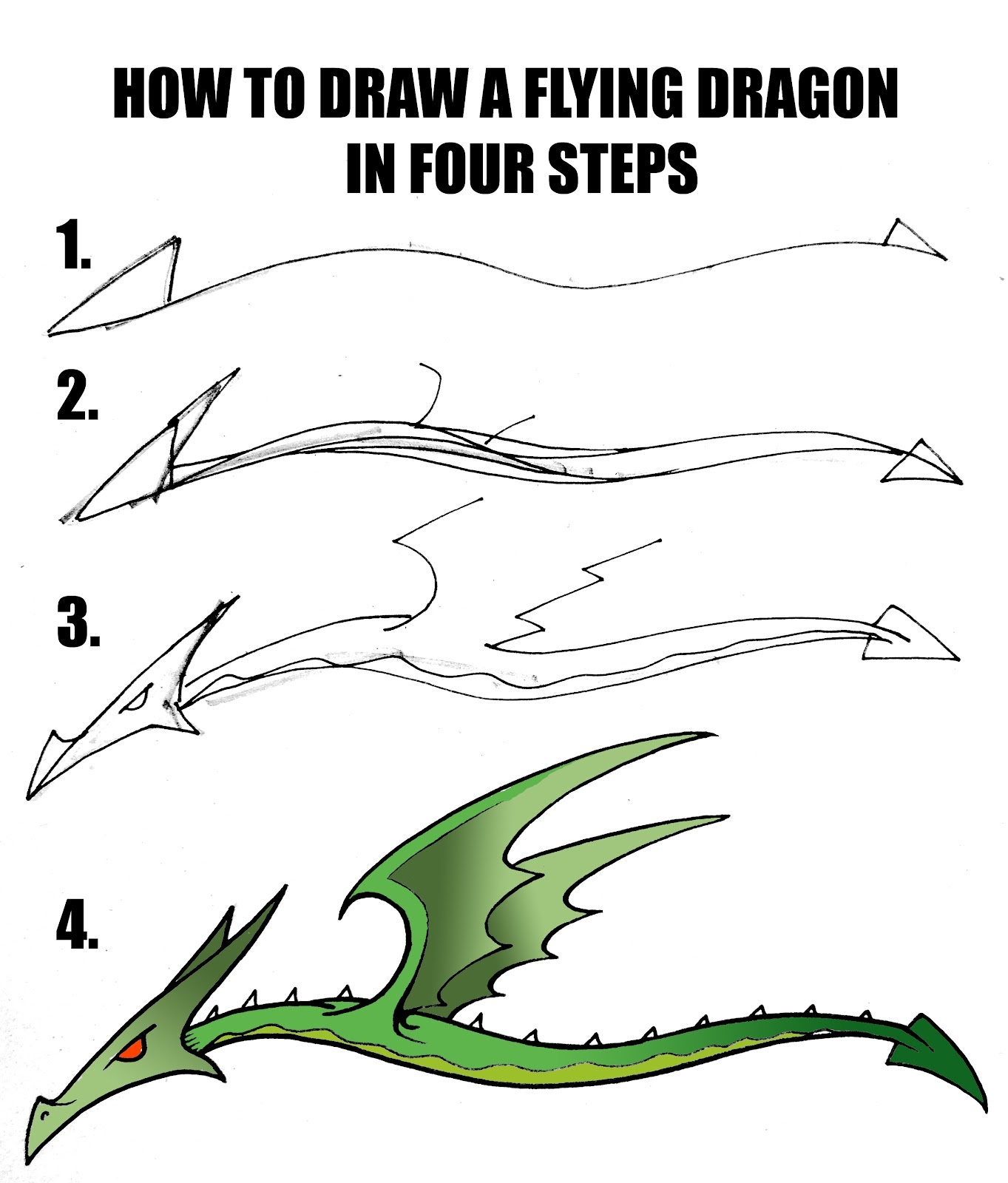 HOW TO DRAW A FLYING DRAGON
IN FOUR STEPS

1.

2.

3.

4.