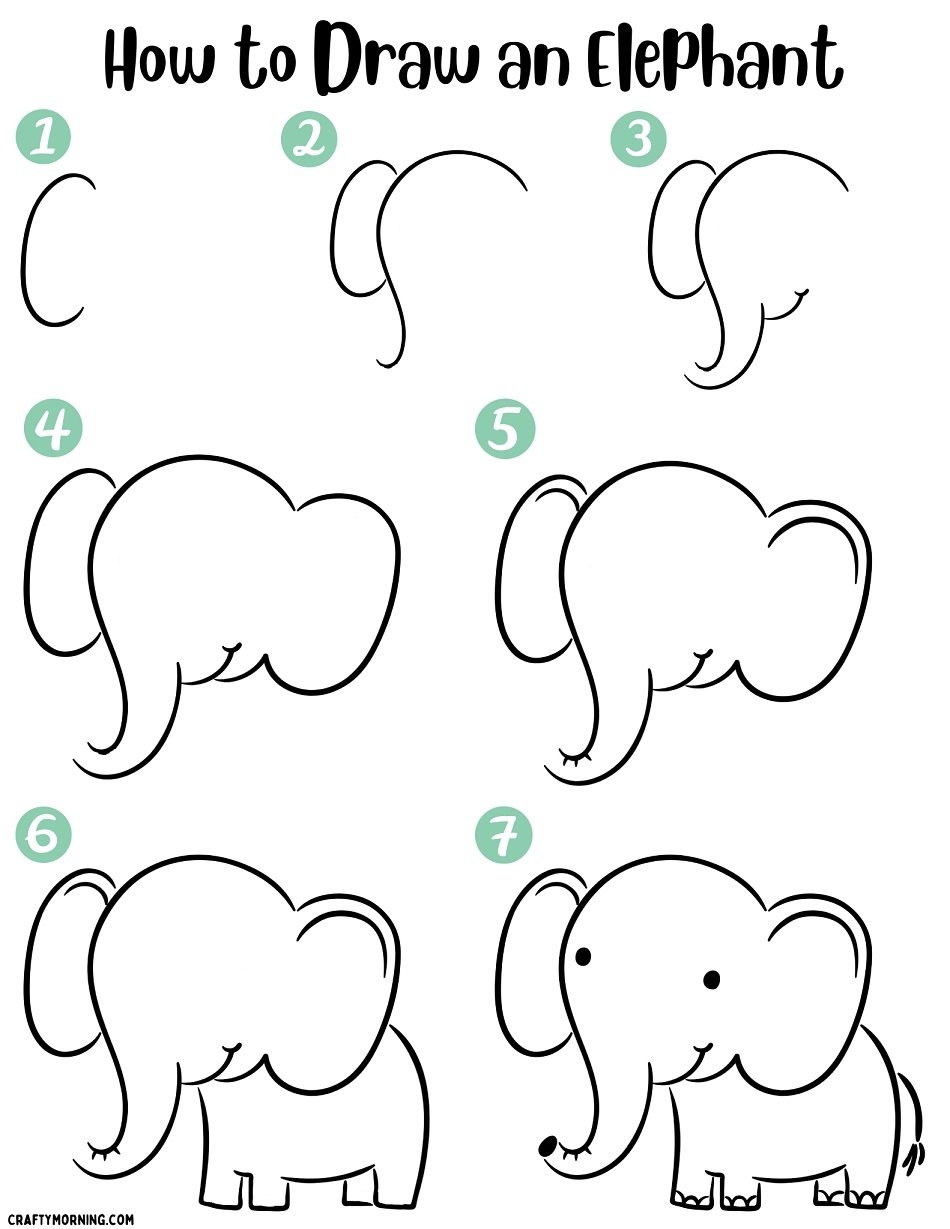 How to Draw an Elephant

1

2

3

4

5

6

7

CRAFTYMORNING.COM