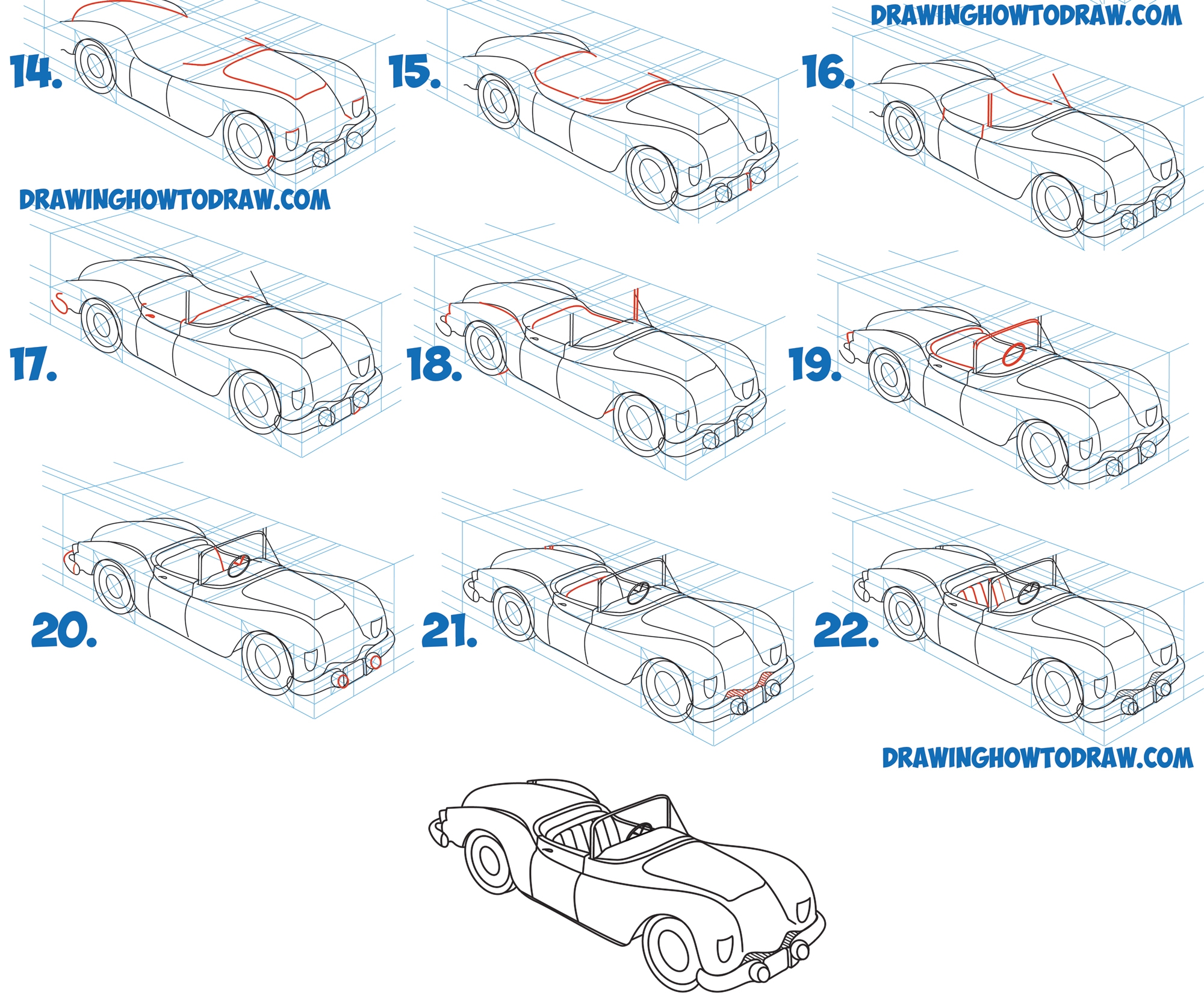 DRAWINGHOWTODRAW.COM

14.

15.

16.

DRAWINGHOWTODRAW.COM

17.

18.

19.

20.

21.

22.

DRAWINGHOWTODRAW.COM