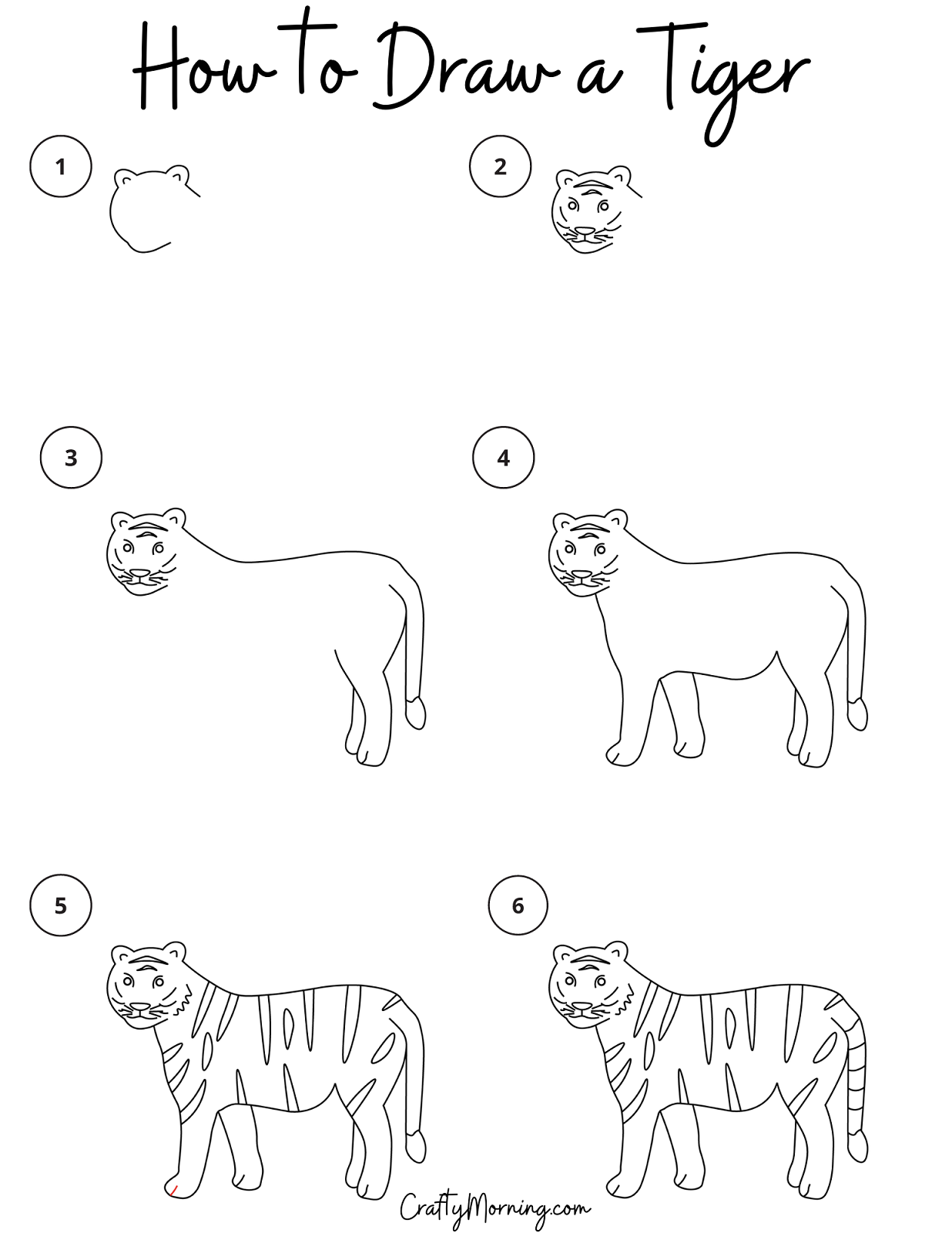 How to Draw a Tiger

1

2

3

4

5

6

CraftyMorning.com