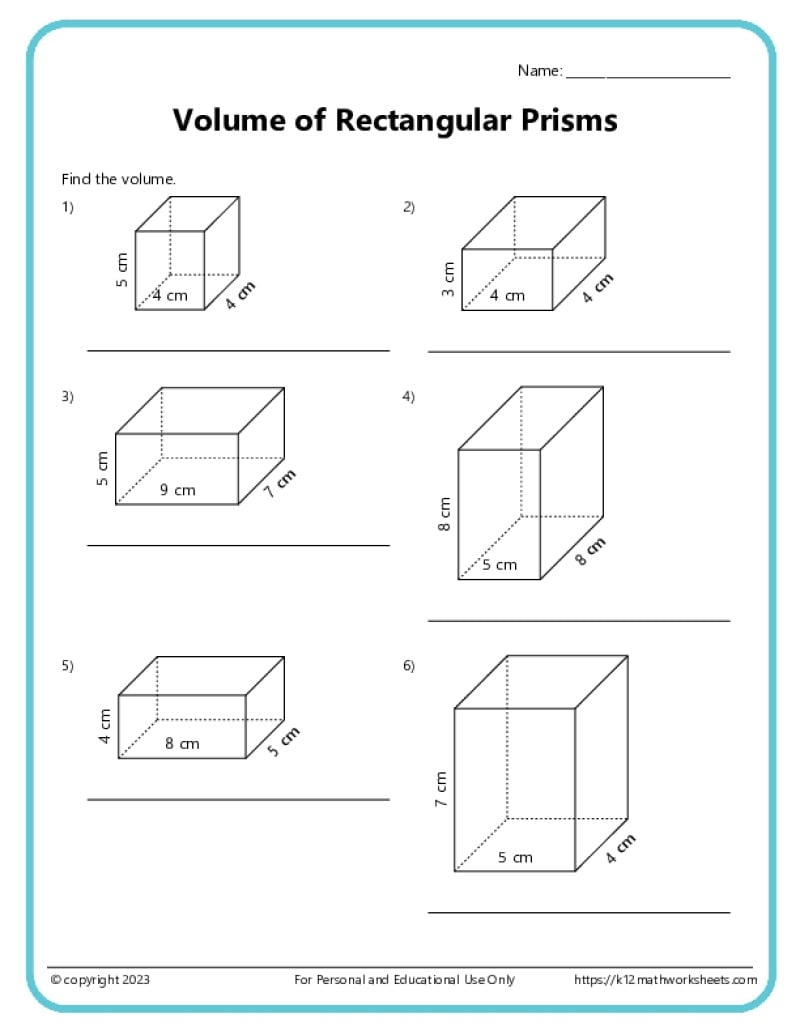 Name: ____________________

Volume of Rectangular Prisms

Find the volume.

1)
5 cm
4 cm
4 cm

2)
3 cm
4 cm
4 cm

3)
5 cm
9 cm
7 cm

4)
8 cm
5 cm
8 cm

5)
4 cm
8 cm
5 cm

6)
7 cm
5 cm
4 cm

© copyright 2023
For Personal and Educational Use Only
https://k12mathworksheets.com