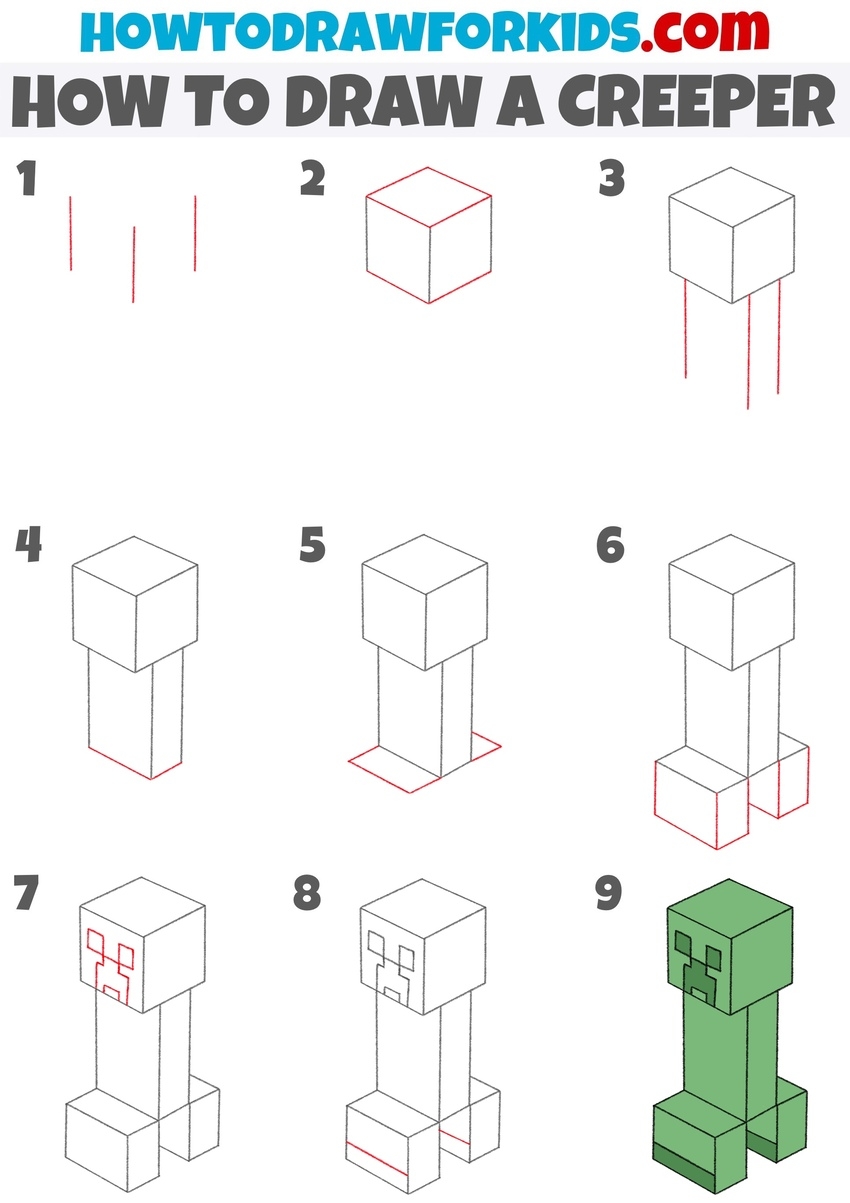 HOWTODRAWFORKIDS.com

HOW TO DRAW A CREEPER

1

2

3

4

5

6

7

8

9