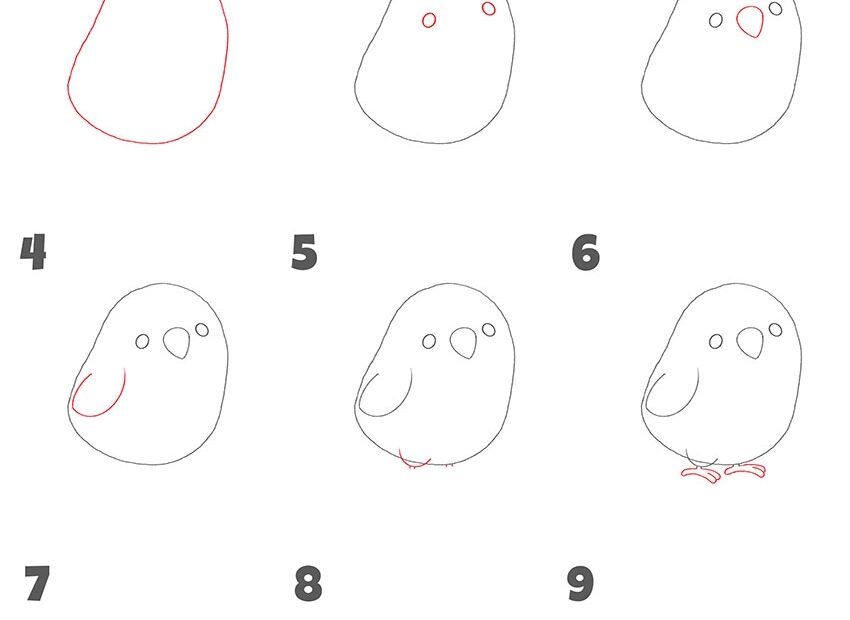 4

5

6

7

8

9