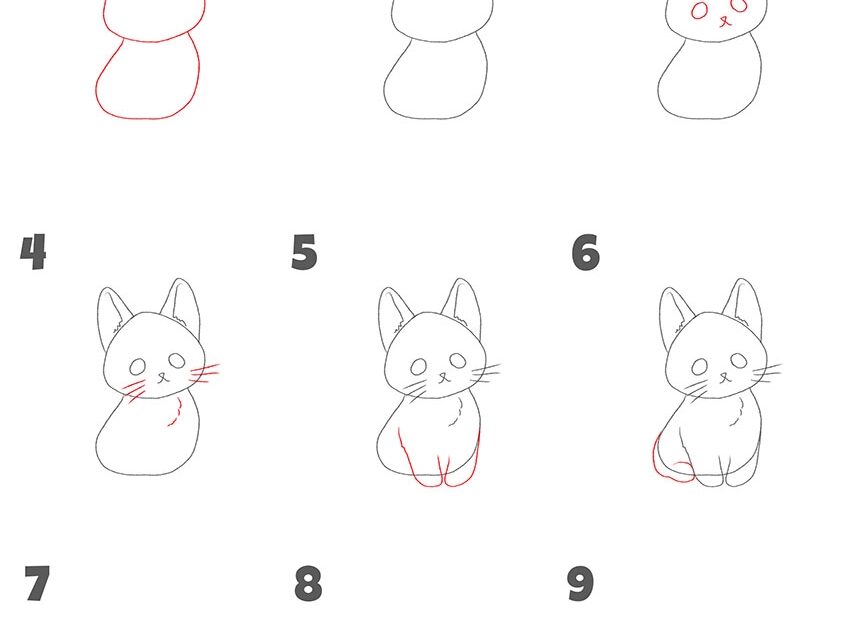 4

5

6

7

8

9