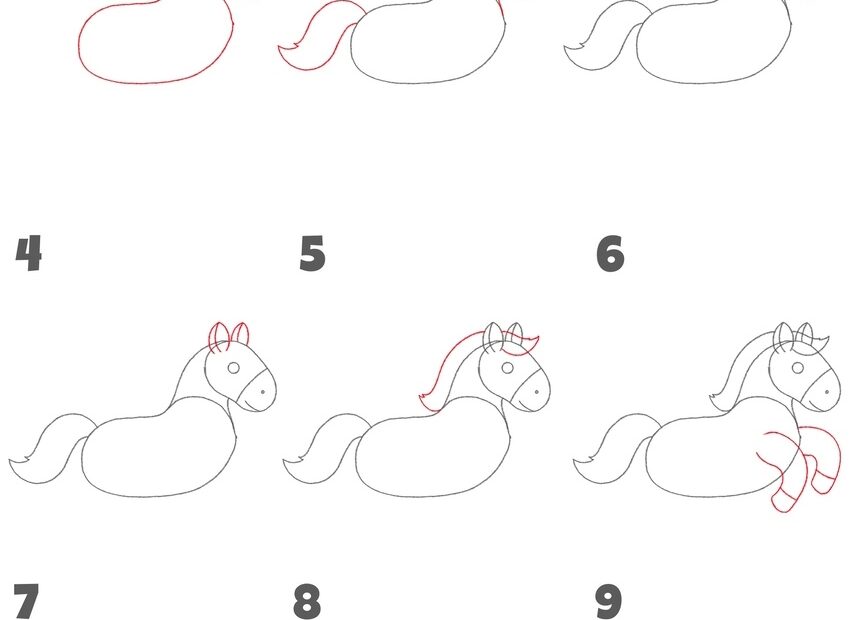 4

5

6

7

8

9